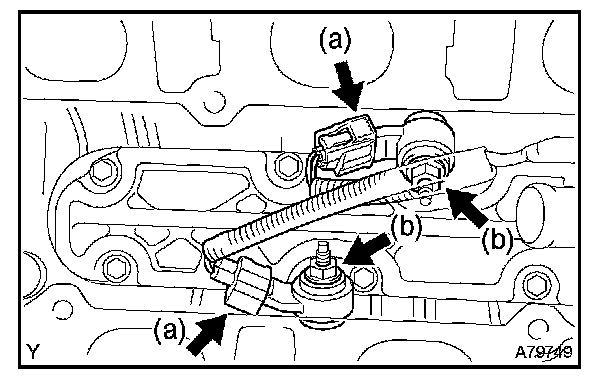 (a)
(b)
(b)
(a)
Y
A79749