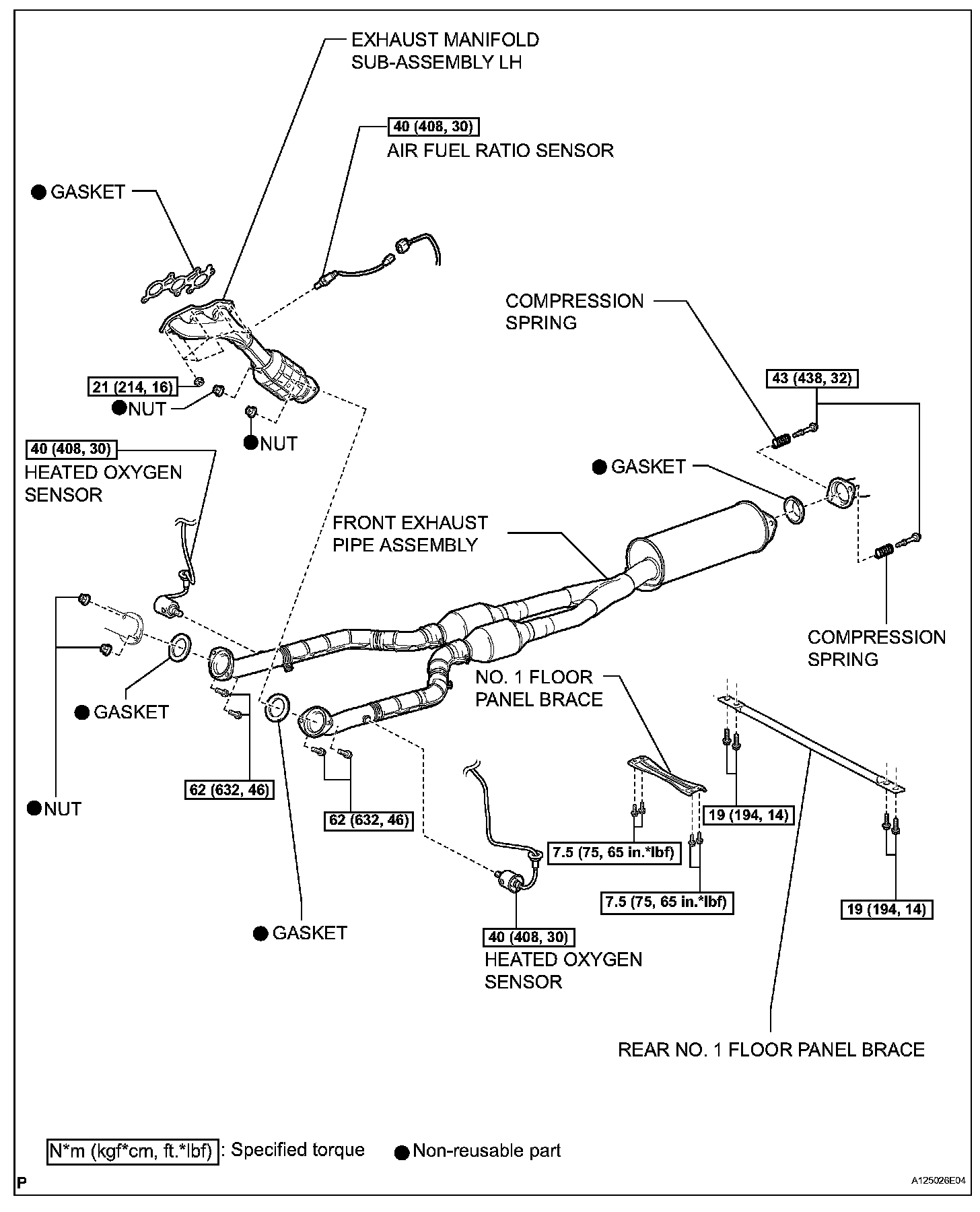 EXHAUST MANIFOLD SUB-ASSEMBLY LH

40 (408, 30)
AIR FUEL RATIO SENSOR

● GASKET

COMPRESSION SPRING

43 (438, 32)

21 (214, 16)

● NUT

● NUT

40 (408, 30)
HEATED OXYGEN SENSOR

● GASKET

FRONT EXHAUST PIPE ASSEMBLY

COMPRESSION SPRING

NO. 1 FLOOR PANEL BRACE

● GASKET

● NUT

62 (632, 46)

62 (632, 46)

19 (194, 14)

7.5 (75, 65 in.*lbf)

7.5 (75, 65 in.*lbf)

19 (194, 14)

● GASKET

40 (408, 30)
HEATED OXYGEN SENSOR

REAR NO. 1 FLOOR PANEL BRACE

N*m (kgf*cm, ft.*lbf) : Specified torque ● Non-reusable part

P

A125026E04