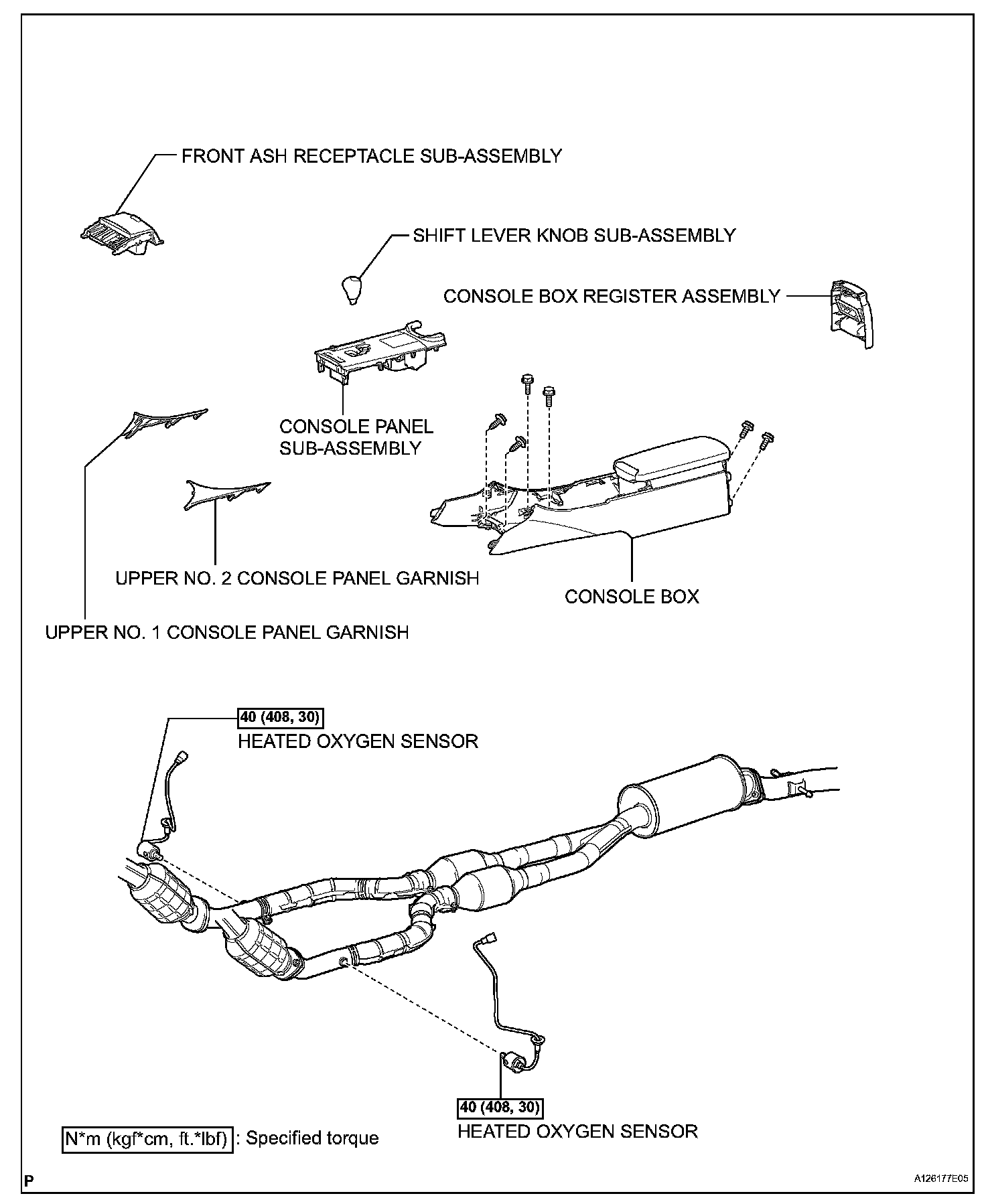 FRONT ASH RECEPTACLE SUB-ASSEMBLY

SHIFT LEVER KNOB SUB-ASSEMBLY

CONSOLE BOX REGISTER ASSEMBLY

CONSOLE PANEL SUB-ASSEMBLY

UPPER NO. 2 CONSOLE PANEL GARNISH

CONSOLE BOX

UPPER NO. 1 CONSOLE PANEL GARNISH

40 (408, 30)
HEATED OXYGEN SENSOR

40 (408, 30)
HEATED OXYGEN SENSOR

N*m (kgf*cm, ft.*lbf) : Specified torque

P

A126177E05