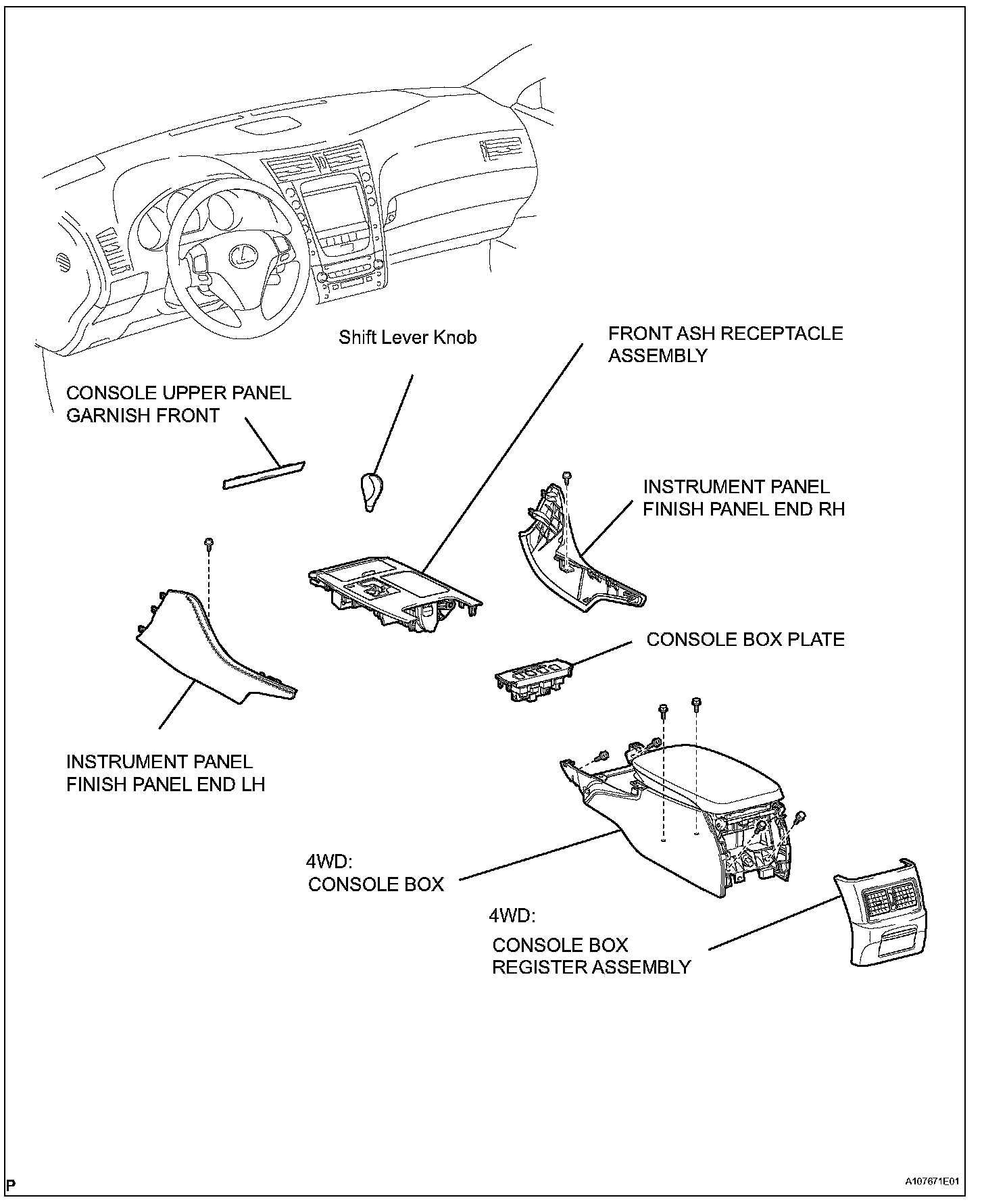 Shift Lever Knob

FRONT ASH RECEPTACLE ASSEMBLY

CONSOLE UPPER PANEL GARNISH FRONT

INSTRUMENT PANEL FINISH PANEL END RH

CONSOLE BOX PLATE

INSTRUMENT PANEL FINISH PANEL END LH

4WD:
CONSOLE BOX

4WD:
CONSOLE BOX REGISTER ASSEMBLY

P

A107671E01