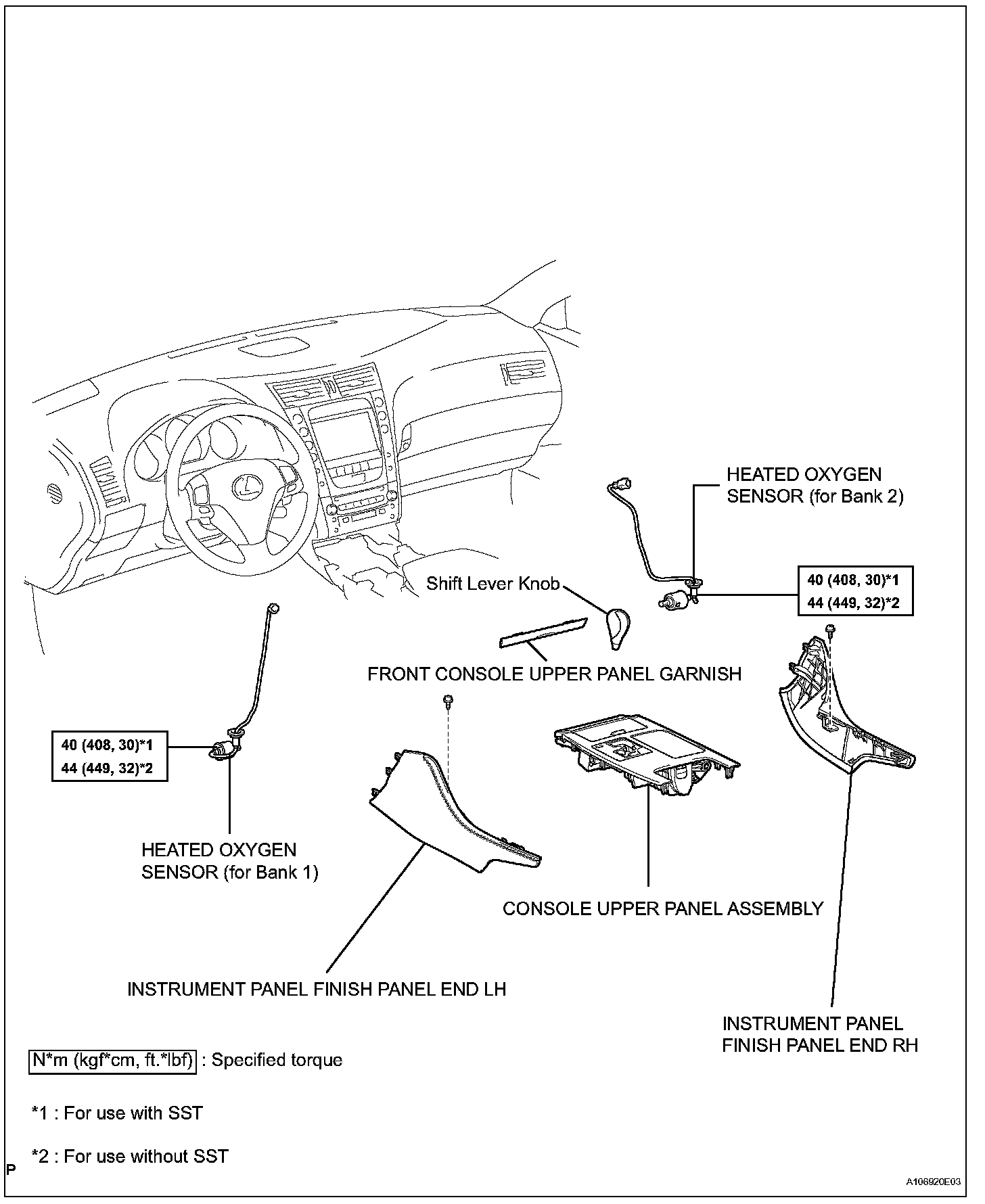 HEATED OXYGEN SENSOR (for Bank 2)

40 (408, 30)*1
44 (449, 32)*2

Shift Lever Knob

FRONT CONSOLE UPPER PANEL GARNISH

40 (408, 30)*1
44 (449, 32)*2

HEATED OXYGEN SENSOR (for Bank 1)

CONSOLE UPPER PANEL ASSEMBLY

INSTRUMENT PANEL FINISH PANEL END LH

INSTRUMENT PANEL FINISH PANEL END RH

N*m (kgf*cm, ft.*lbf) : Specified torque

*1 : For use with SST

*2 : For use without SST

P

A106920E03