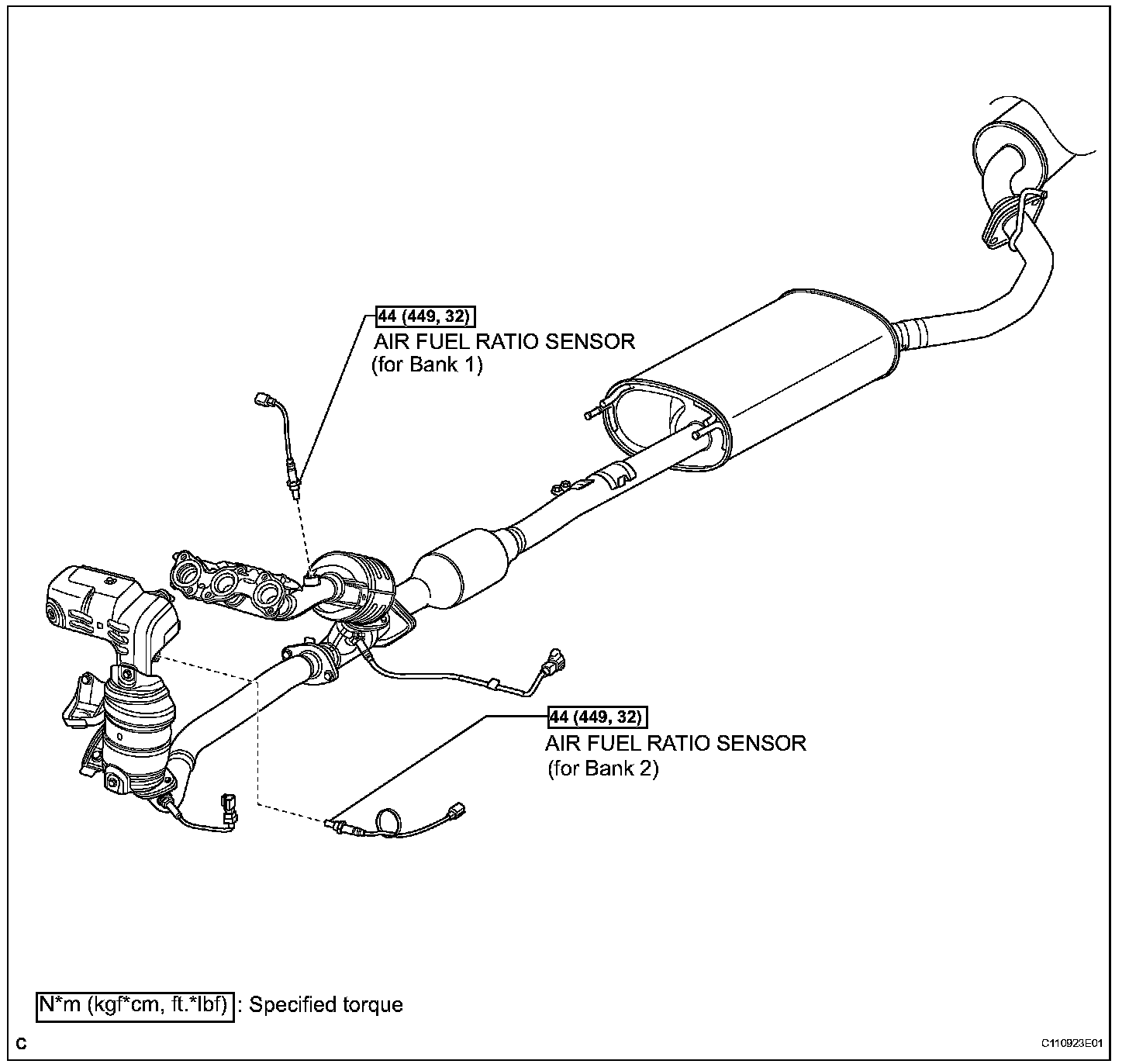 44 (449, 32)
AIR FUEL RATIO SENSOR
(for Bank 1)

44 (449, 32)
AIR FUEL RATIO SENSOR
(for Bank 2)

N*m (kgf*cm, ft.*lbf) : Specified torque

C

C110923E01