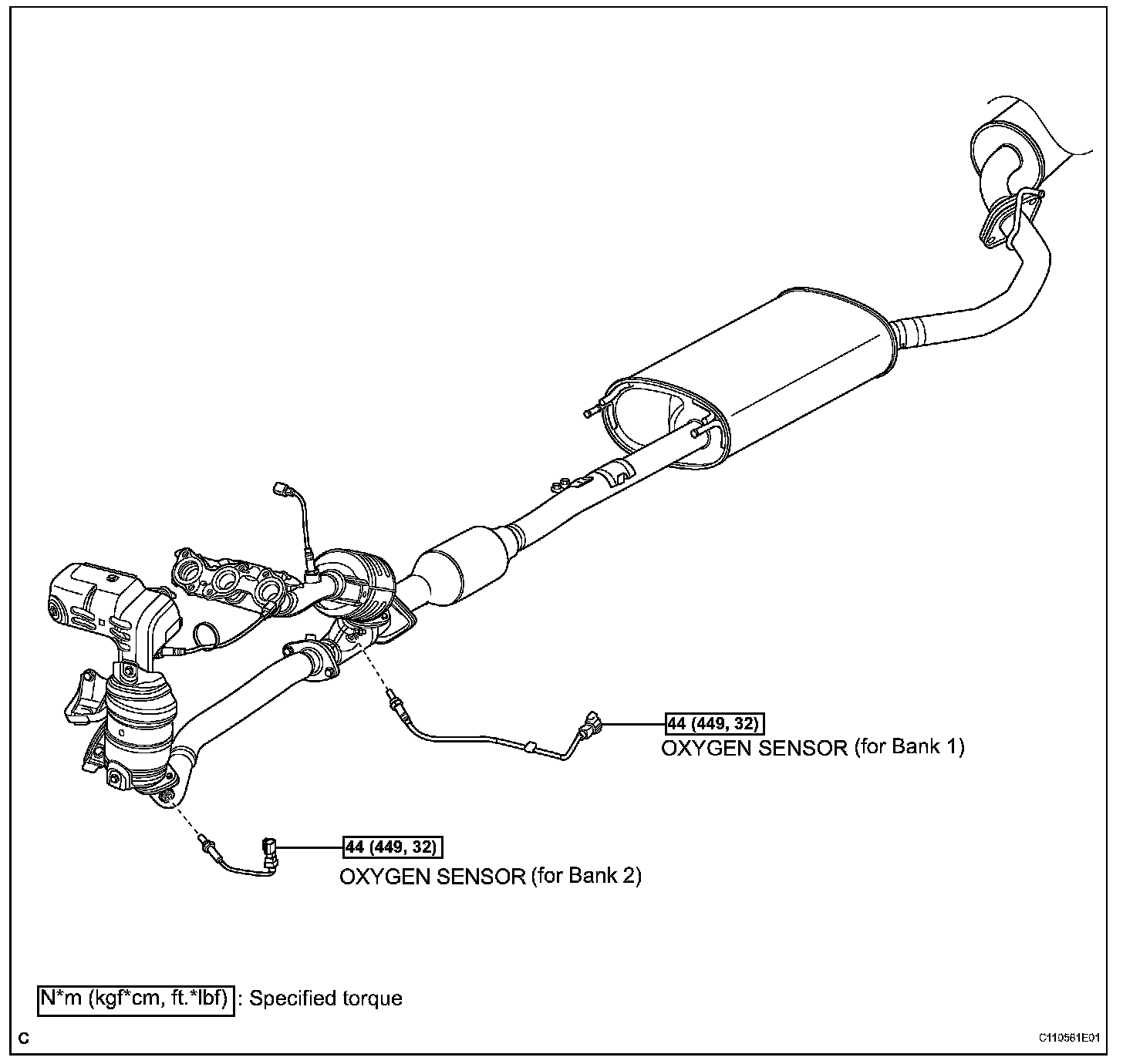 44 (449, 32)
OXYGEN SENSOR (for Bank 1)

44 (449, 32)
OXYGEN SENSOR (for Bank 2)

N*m (kgf*cm, ft.*lbf) : Specified torque

C

C110561E01