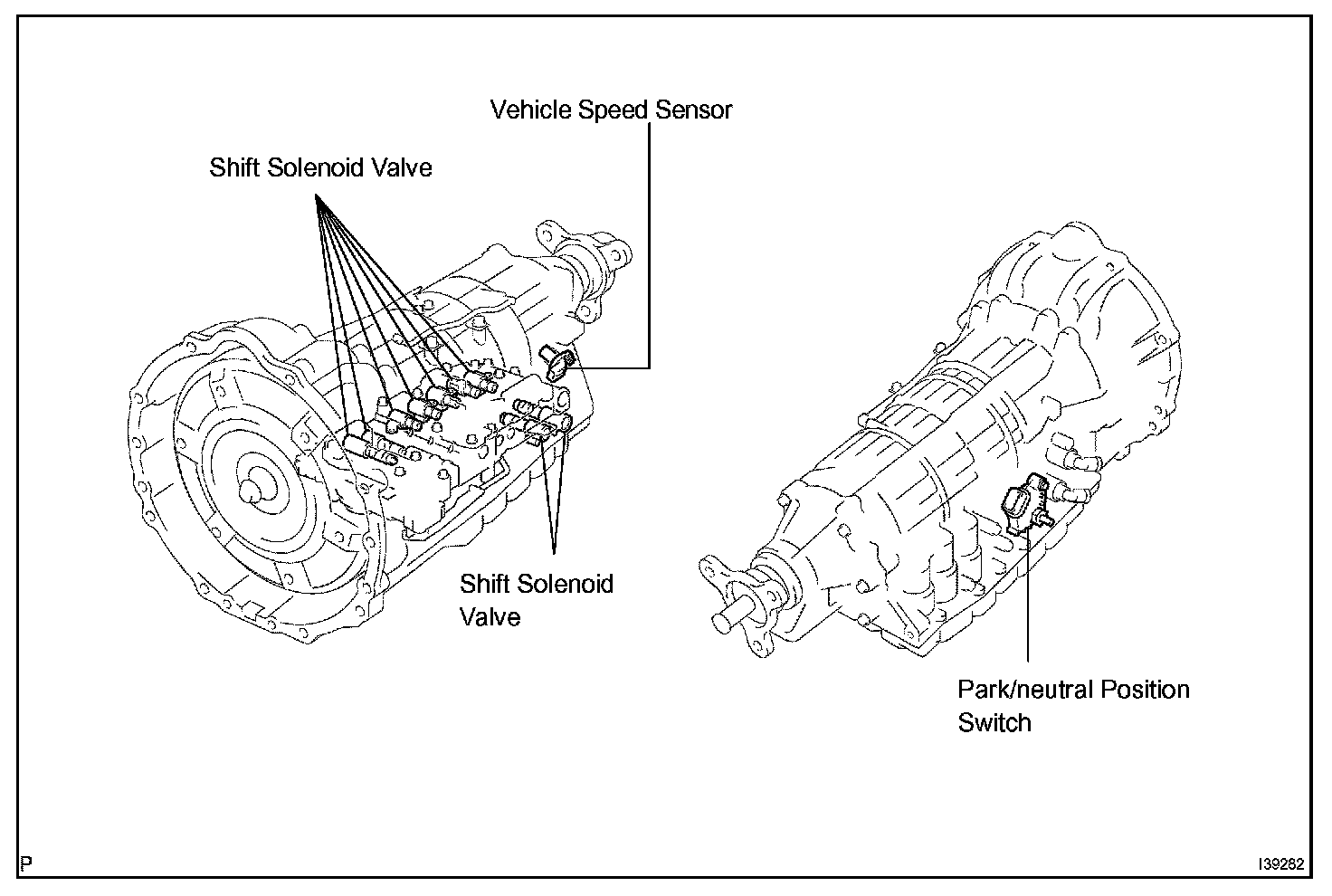 Vehicle Speed Sensor

Shift Solenoid Valve

Shift Solenoid Valve

Park/neutral Position Switch

P

I39282