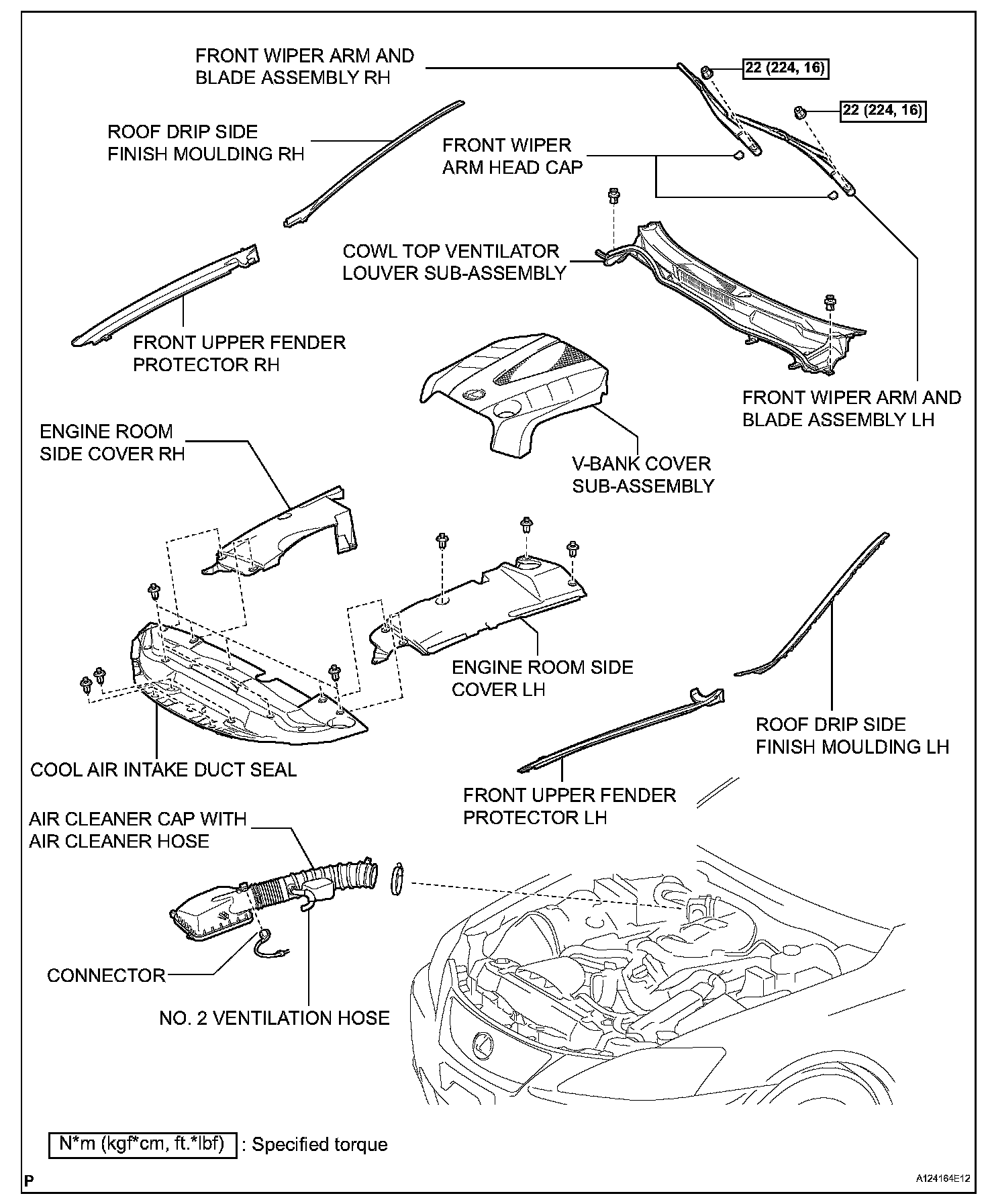 FRONT WIPER ARM AND BLADE ASSEMBLY RH

22 (224, 16)

22 (224, 16)

ROOF DRIP SIDE FINISH MOULDING RH

FRONT WIPER ARM HEAD CAP

COWL TOP VENTILATOR LOUVER SUB-ASSEMBLY

FRONT UPPER FENDER PROTECTOR RH

FRONT WIPER ARM AND BLADE ASSEMBLY LH

ENGINE ROOM SIDE COVER RH

V-BANK COVER SUB-ASSEMBLY

ENGINE ROOM SIDE COVER LH

ROOF DRIP SIDE FINISH MOULDING LH

COOL AIR INTAKE DUCT SEAL

FRONT UPPER FENDER PROTECTOR LH

AIR CLEANER CAP WITH AIR CLEANER HOSE

CONNECTOR

NO. 2 VENTILATION HOSE

N*m (kgf*cm, ft.*lbf) : Specified torque

P

A124164E12