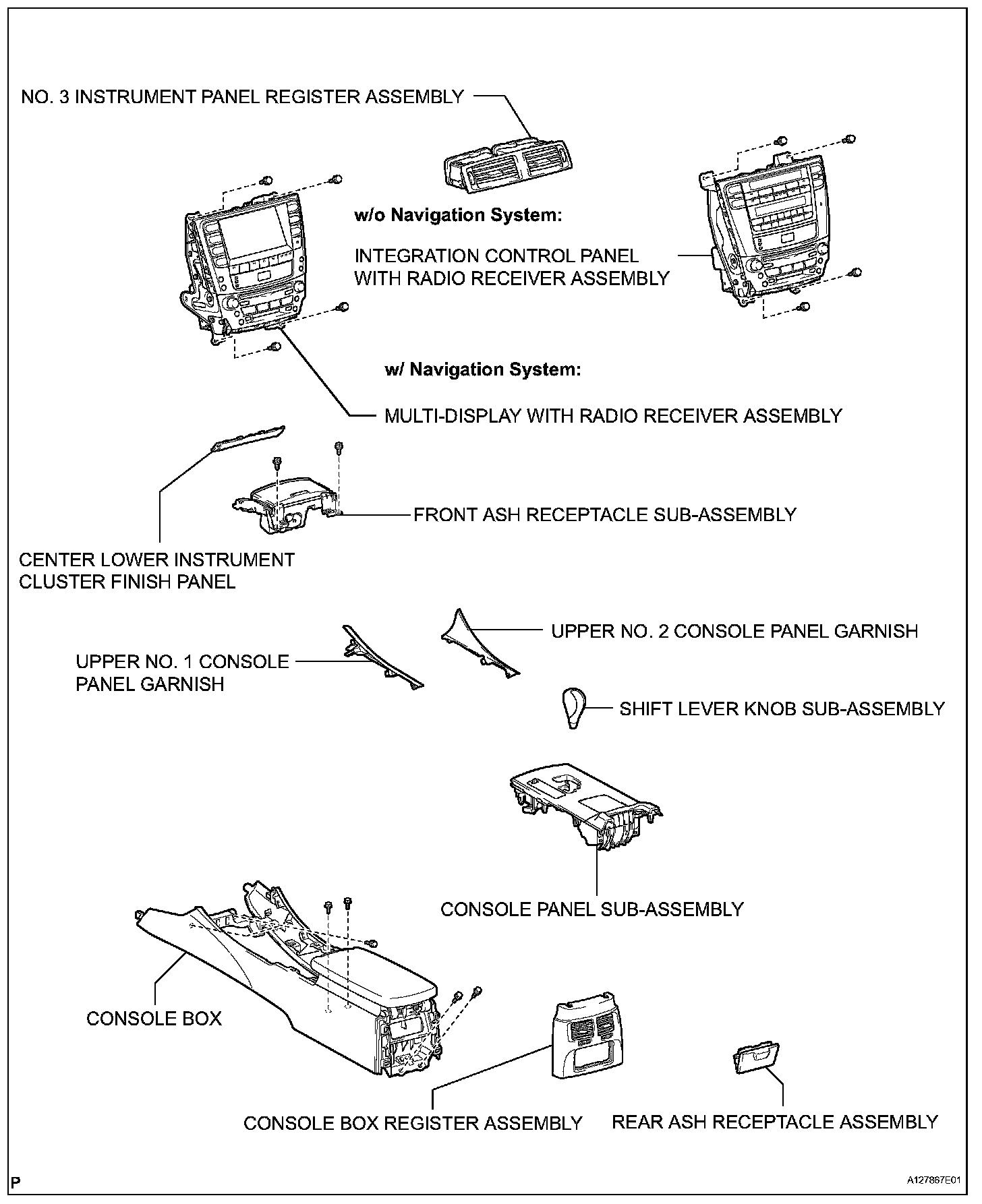 NO. 3 INSTRUMENT PANEL REGISTER ASSEMBLY

w/o Navigation System:

INTEGRATION CONTROL PANEL WITH RADIO RECEIVER ASSEMBLY

w/ Navigation System:

MULTI-DISPLAY WITH RADIO RECEIVER ASSEMBLY

FRONT ASH RECEPTACLE SUB-ASSEMBLY

CENTER LOWER INSTRUMENT CLUSTER FINISH PANEL

UPPER NO. 2 CONSOLE PANEL GARNISH

UPPER NO. 1 CONSOLE PANEL GARNISH

SHIFT LEVER KNOB SUB-ASSEMBLY

CONSOLE PANEL SUB-ASSEMBLY

CONSOLE BOX

CONSOLE BOX REGISTER ASSEMBLY

REAR ASH RECEPTACLE ASSEMBLY

P

A127867E01