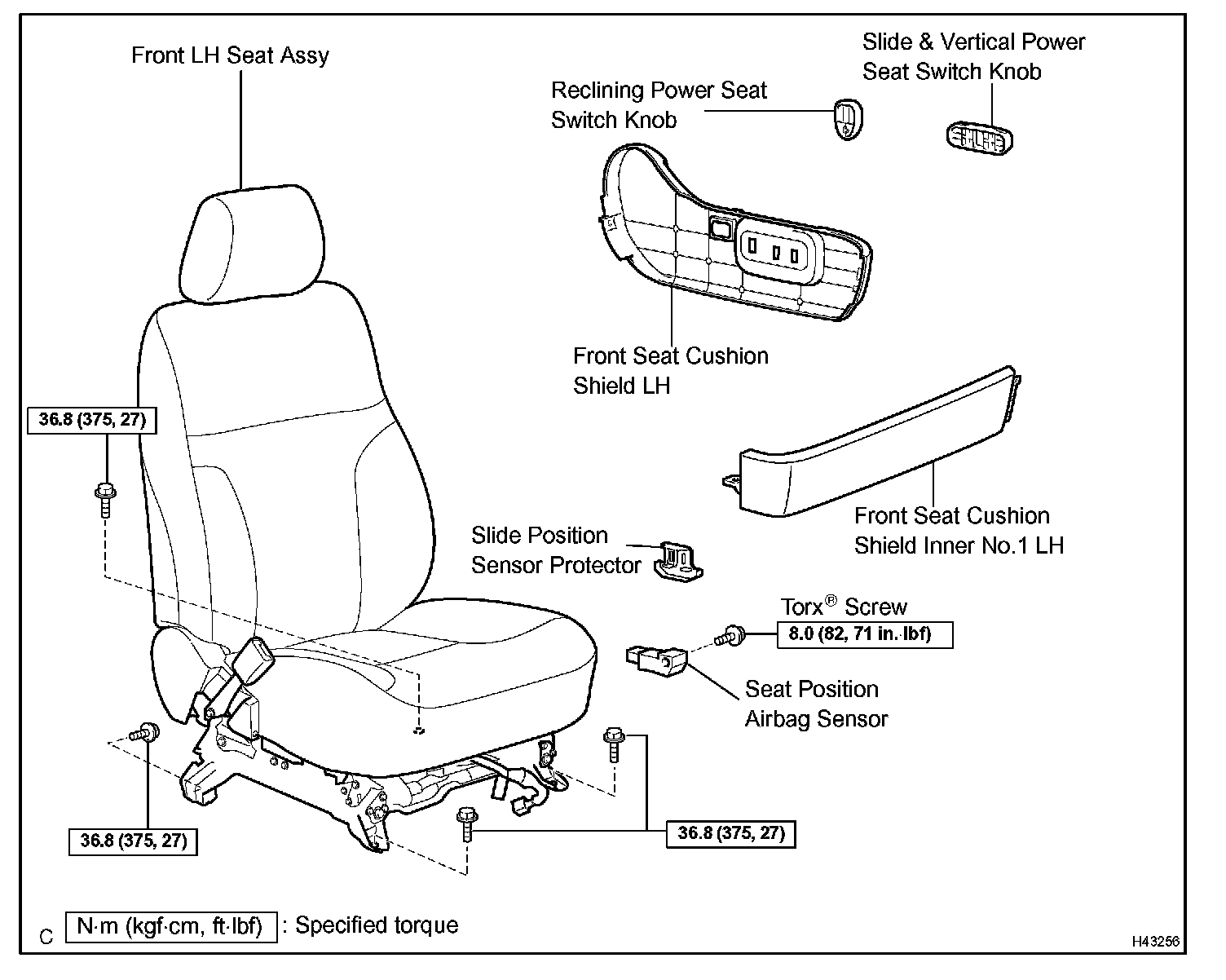 Front LH Seat Assy

Slide & Vertical Power Seat Switch Knob

Reclining Power Seat Switch Knob

Front Seat Cushion Shield LH

36.8 (375, 27)

Front Seat Cushion Shield Inner No.1 LH

Slide Position Sensor Protector

Torx® Screw

8.0 (82, 71 in.·lbf)

Seat Position Airbag Sensor

36.8 (375, 27)

36.8 (375, 27)

C

N·m (kgf·cm, ft·lbf) : Specified torque

H43256