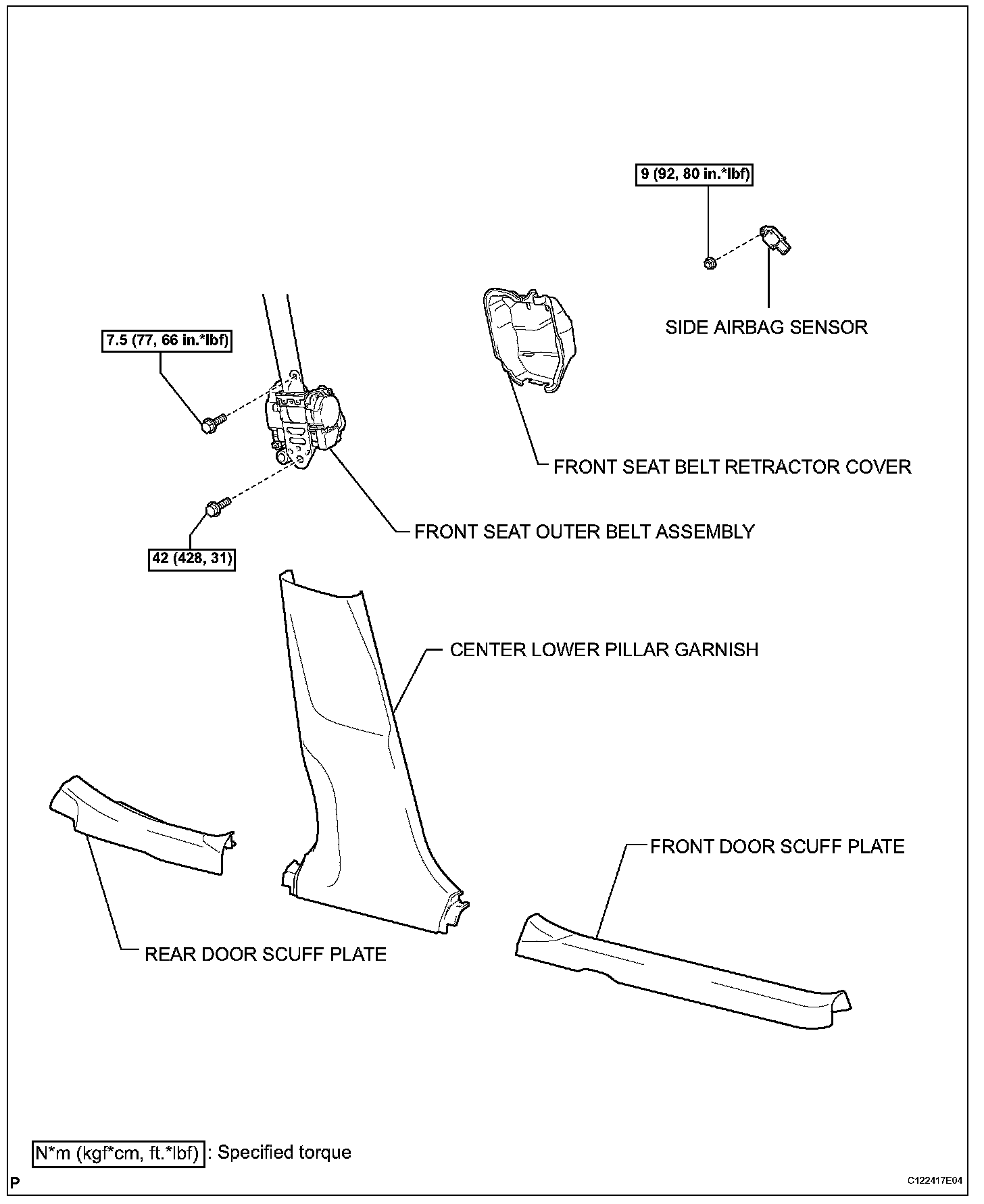 9 (92, 80 in.*lbf)

SIDE AIRBAG SENSOR

7.5 (77, 66 in.*lbf)

FRONT SEAT BELT RETRACTOR COVER

FRONT SEAT OUTER BELT ASSEMBLY

42 (428, 31)

CENTER LOWER PILLAR GARNISH

FRONT DOOR SCUFF PLATE

REAR DOOR SCUFF PLATE

N*m (kgf*cm, ft.*lbf) : Specified torque

P

C122417E04