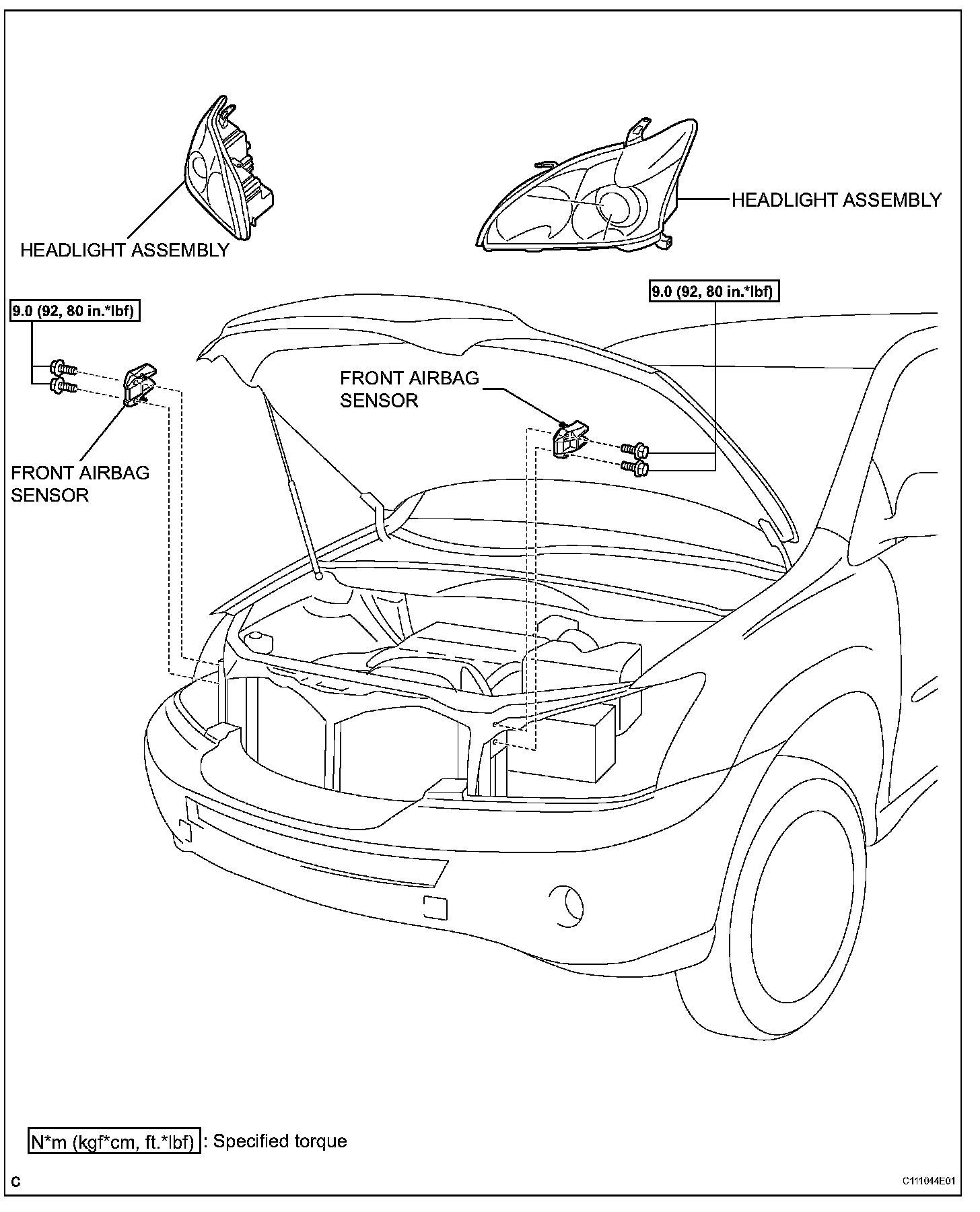 HEADLIGHT ASSEMBLY

HEADLIGHT ASSEMBLY

9.0 (92, 80 in.*lbf)

9.0 (92, 80 in.*lbf)

FRONT AIRBAG SENSOR

FRONT AIRBAG SENSOR

N*m (kgf*cm, ft.*lbf) : Specified torque

C

C111044E01