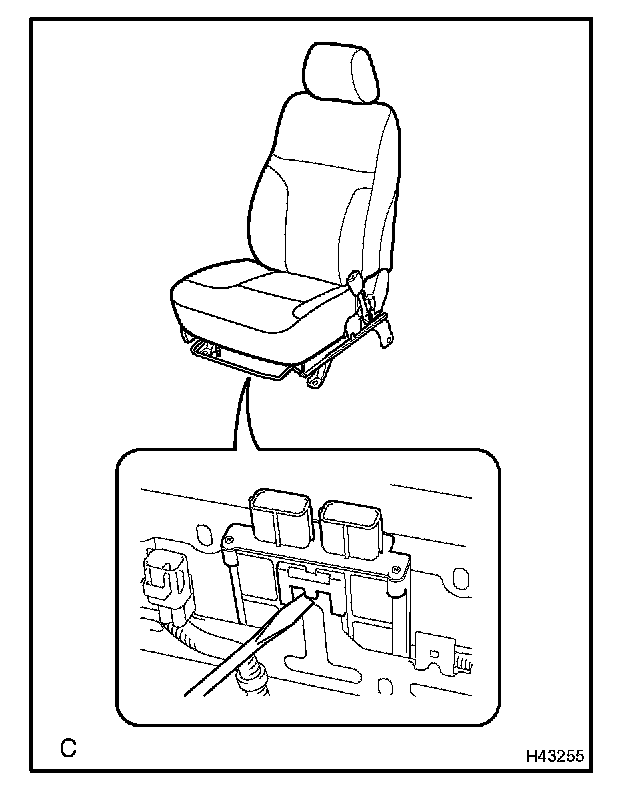 C

H43255