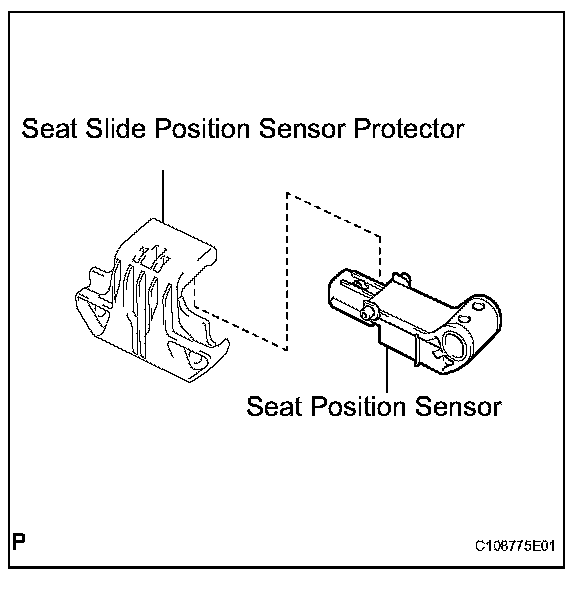 Seat Slide Position Sensor Protector

Seat Position Sensor

P

C108775E01