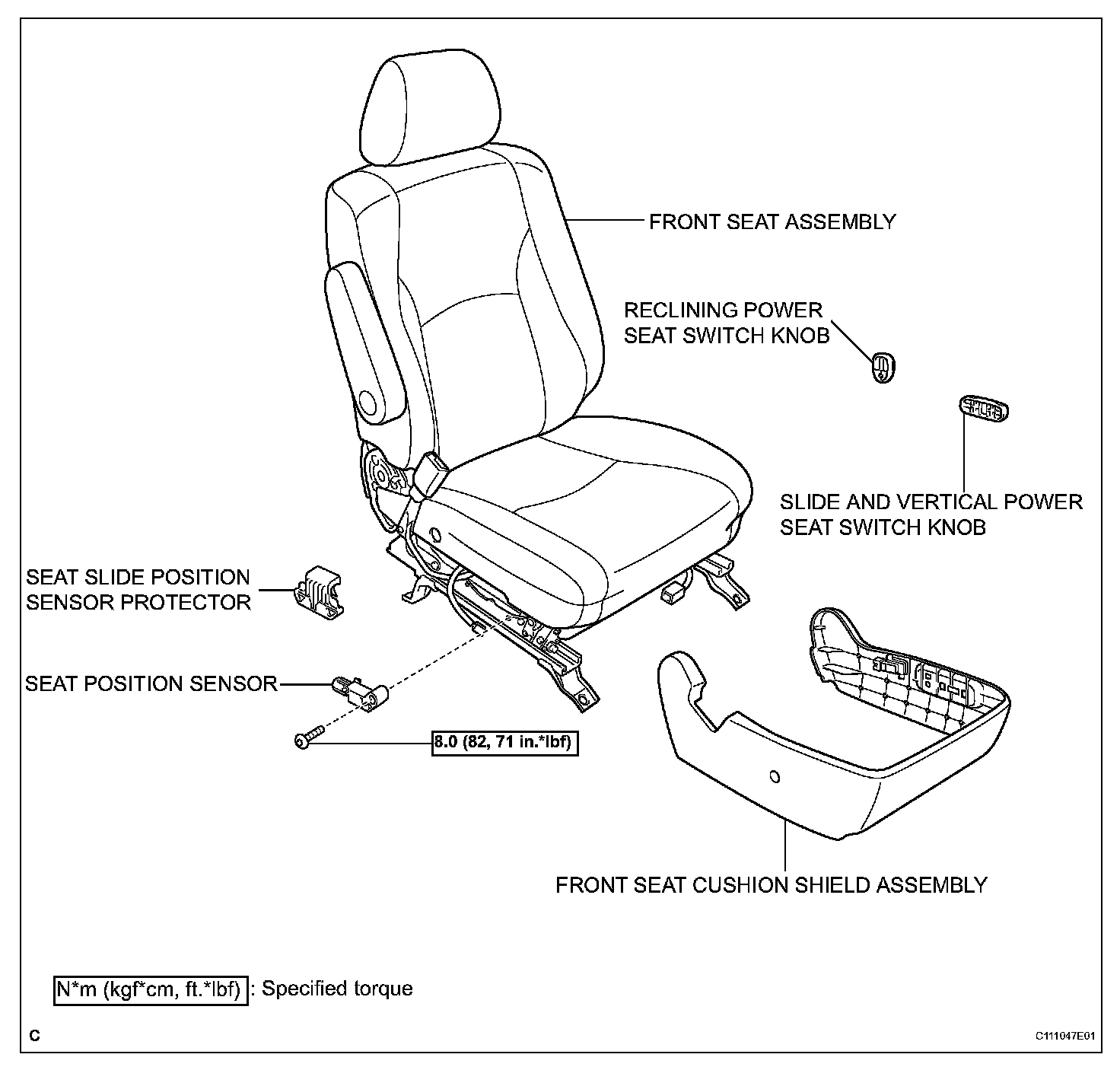 FRONT SEAT ASSEMBLY

RECLINING POWER SEAT SWITCH KNOB

SLIDE AND VERTICAL POWER SEAT SWITCH KNOB

SEAT SLIDE POSITION SENSOR PROTECTOR

SEAT POSITION SENSOR

8.0 (82, 71 in.*lbf)

FRONT SEAT CUSHION SHIELD ASSEMBLY

N*m (kgf*cm, ft.*lbf) : Specified torque

C

C111047E01