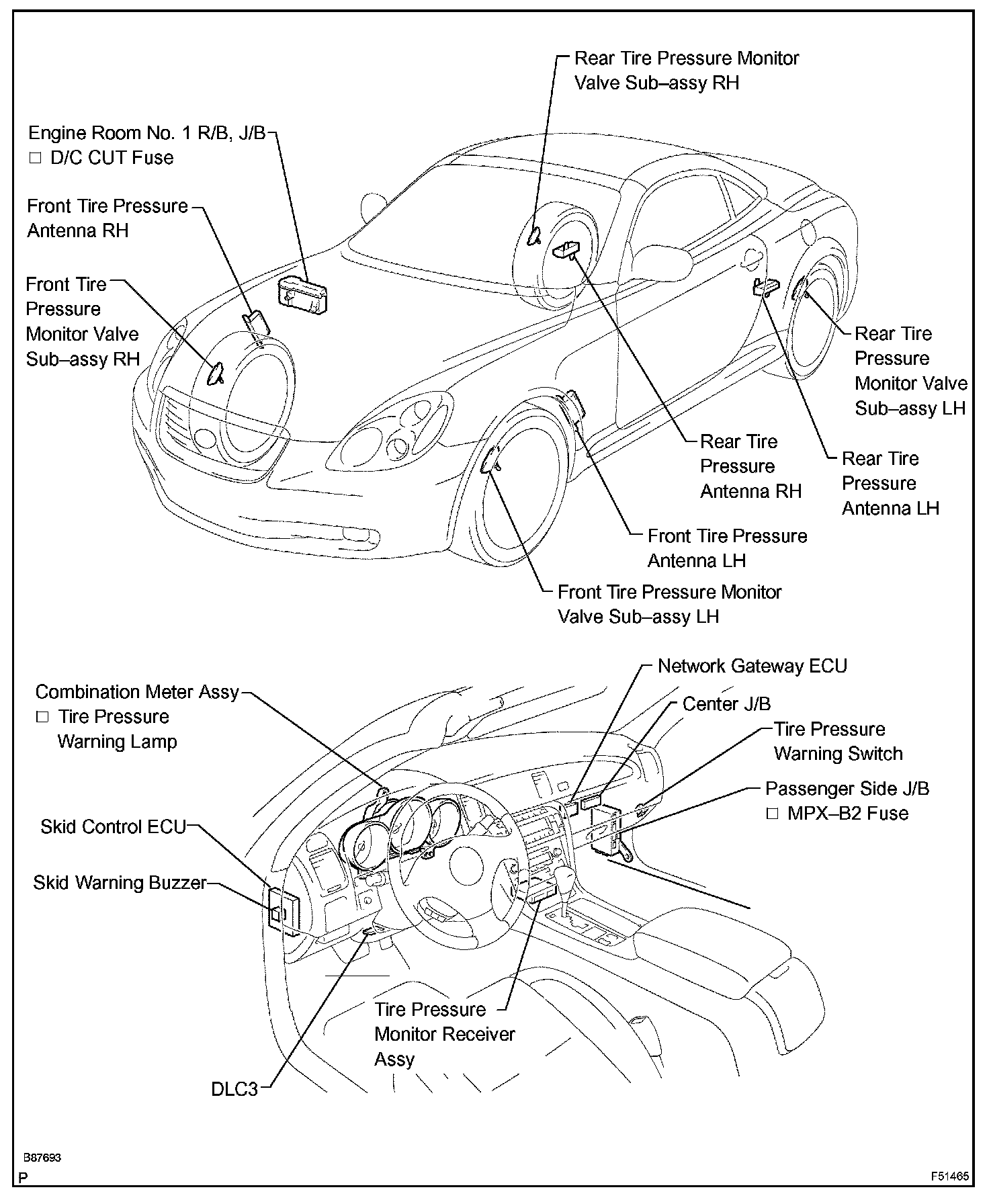 Rear Tire Pressure Monitor Valve Sub–assy RH

Engine Room No. 1 R/B, J/B
□ D/C CUT Fuse

Front Tire Pressure Antenna RH

Front Tire Pressure Monitor Valve Sub–assy RH

Rear Tire Pressure Monitor Valve Sub–assy LH

Rear Tire Pressure Antenna RH

Rear Tire Pressure Antenna LH

Front Tire Pressure Antenna LH

Front Tire Pressure Monitor Valve Sub–assy LH

Network Gateway ECU

Combination Meter Assy
□ Tire Pressure Warning Lamp

Center J/B

Tire Pressure Warning Switch

Passenger Side J/B
□ MPX–B2 Fuse

Skid Control ECU

Skid Warning Buzzer

Tire Pressure Monitor Receiver Assy

DLC3

B87693

P

F51465