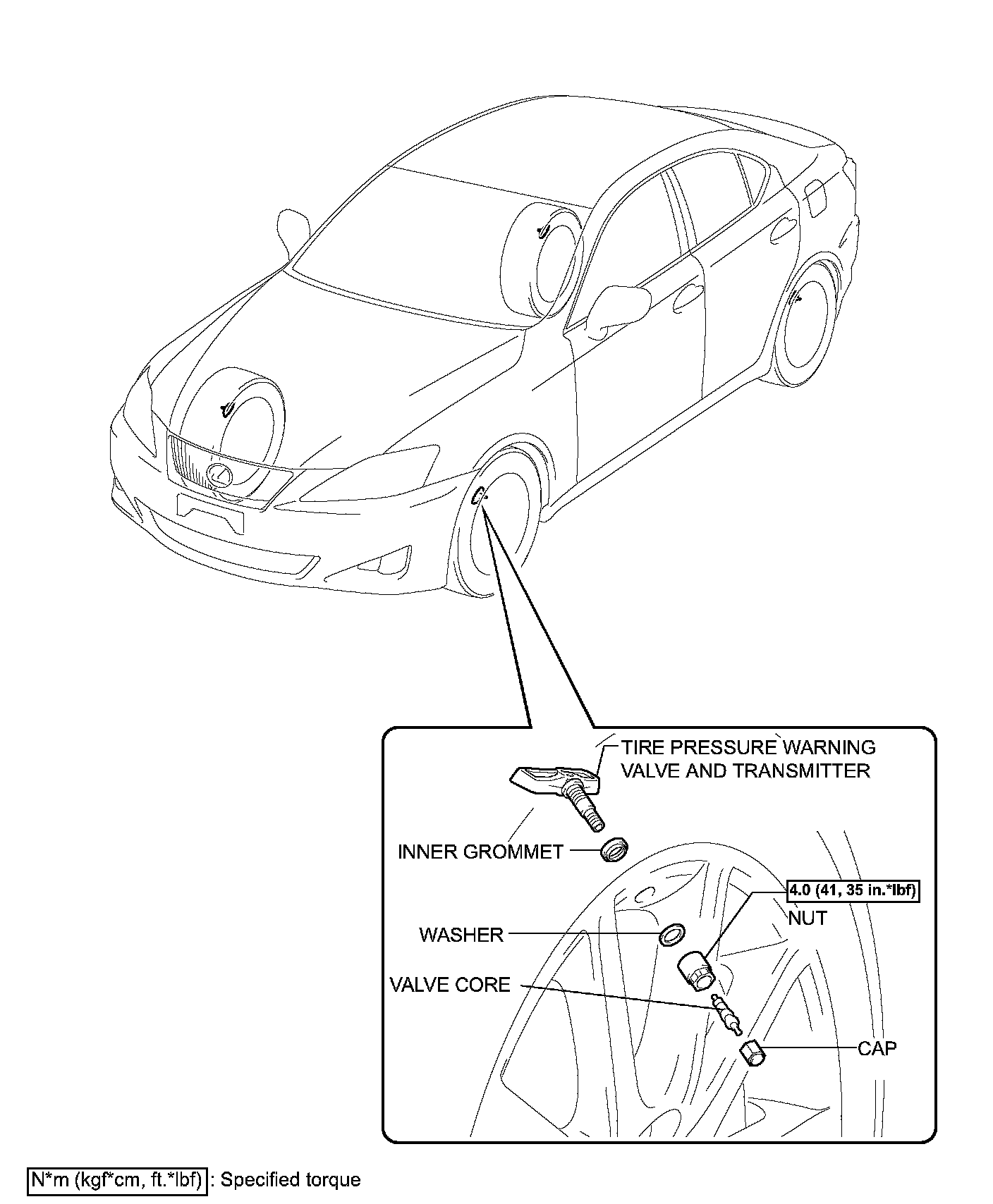 TIRE PRESSURE WARNING VALVE AND TRANSMITTER

INNER GROMMET

4.0 (41, 35 in.*lbf)

NUT

WASHER

VALVE CORE

CAP

N*m (kgf*cm, ft.*lbf) : Specified torque