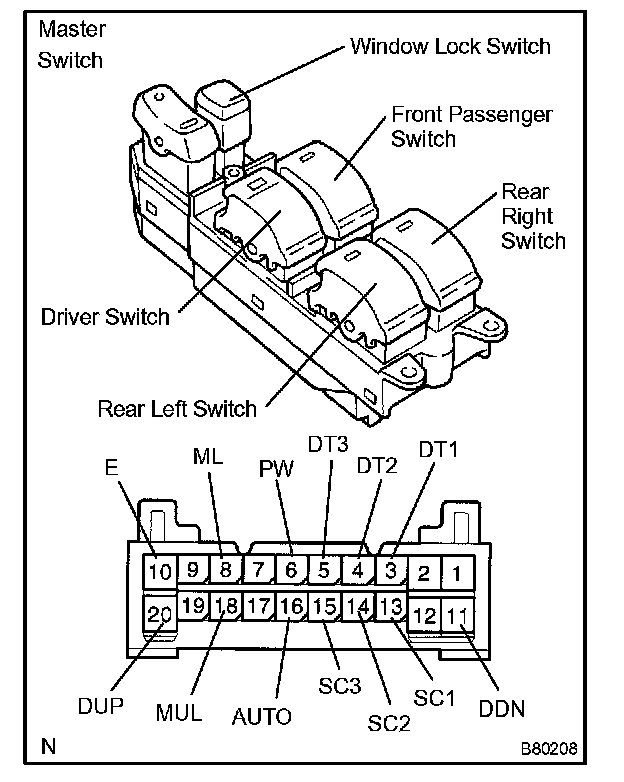 Master Switch

Window Lock Switch

Front Passenger Switch

Rear Right Switch

Driver Switch

Rear Left Switch

E

ML

PW

DT3

DT2

DT1

10 9 8 7 6 5 4 3 2 1

20 19 18 17 16 15 14 13 12 11

DUP

MUL

AUTO

SC3

SC2

SC1

DDN

N

B80208