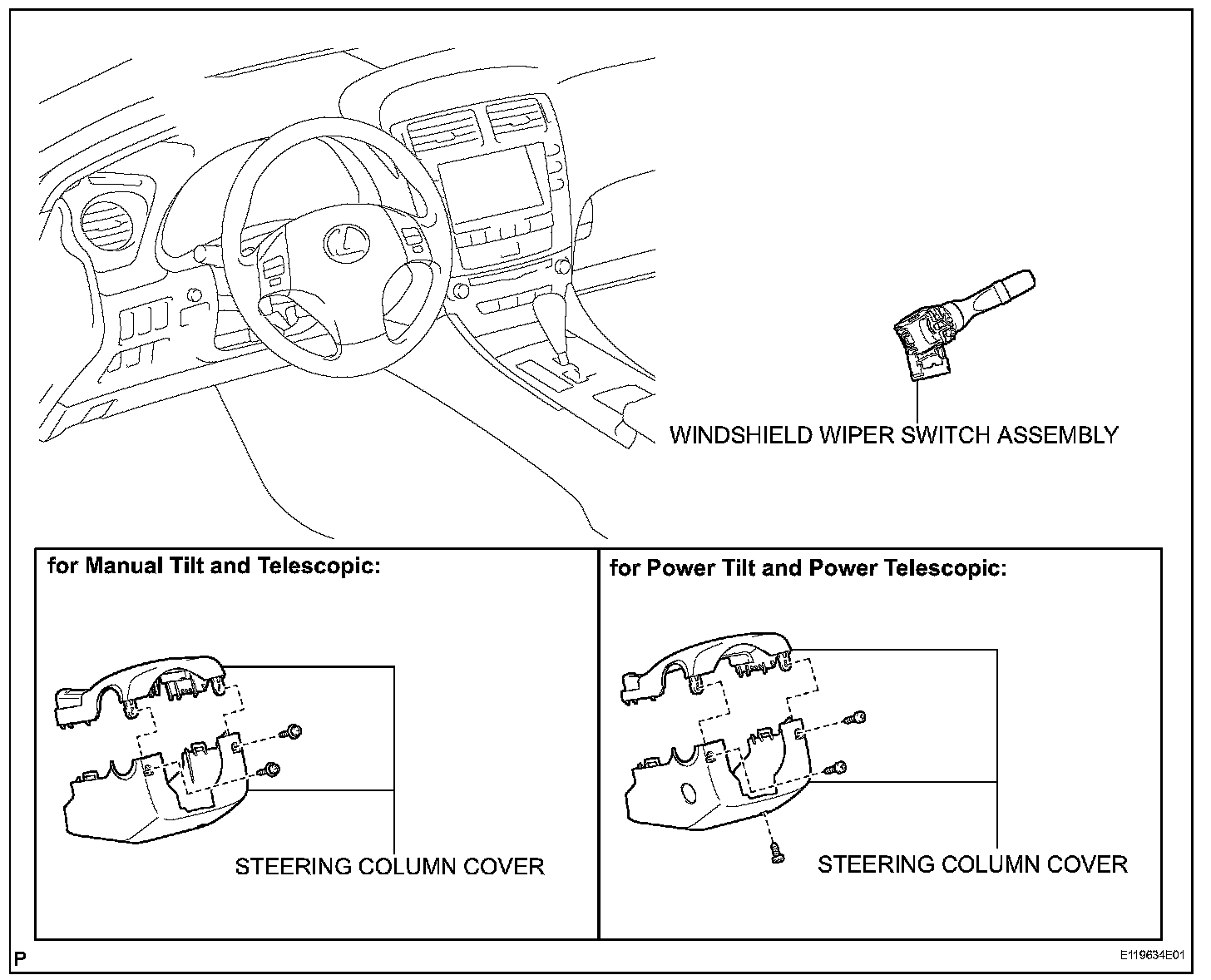 WINDSHIELD WIPER SWITCH ASSEMBLY

for Manual Tilt and Telescopic:

STEERING COLUMN COVER

for Power Tilt and Power Telescopic:

STEERING COLUMN COVER

P

E119634E01