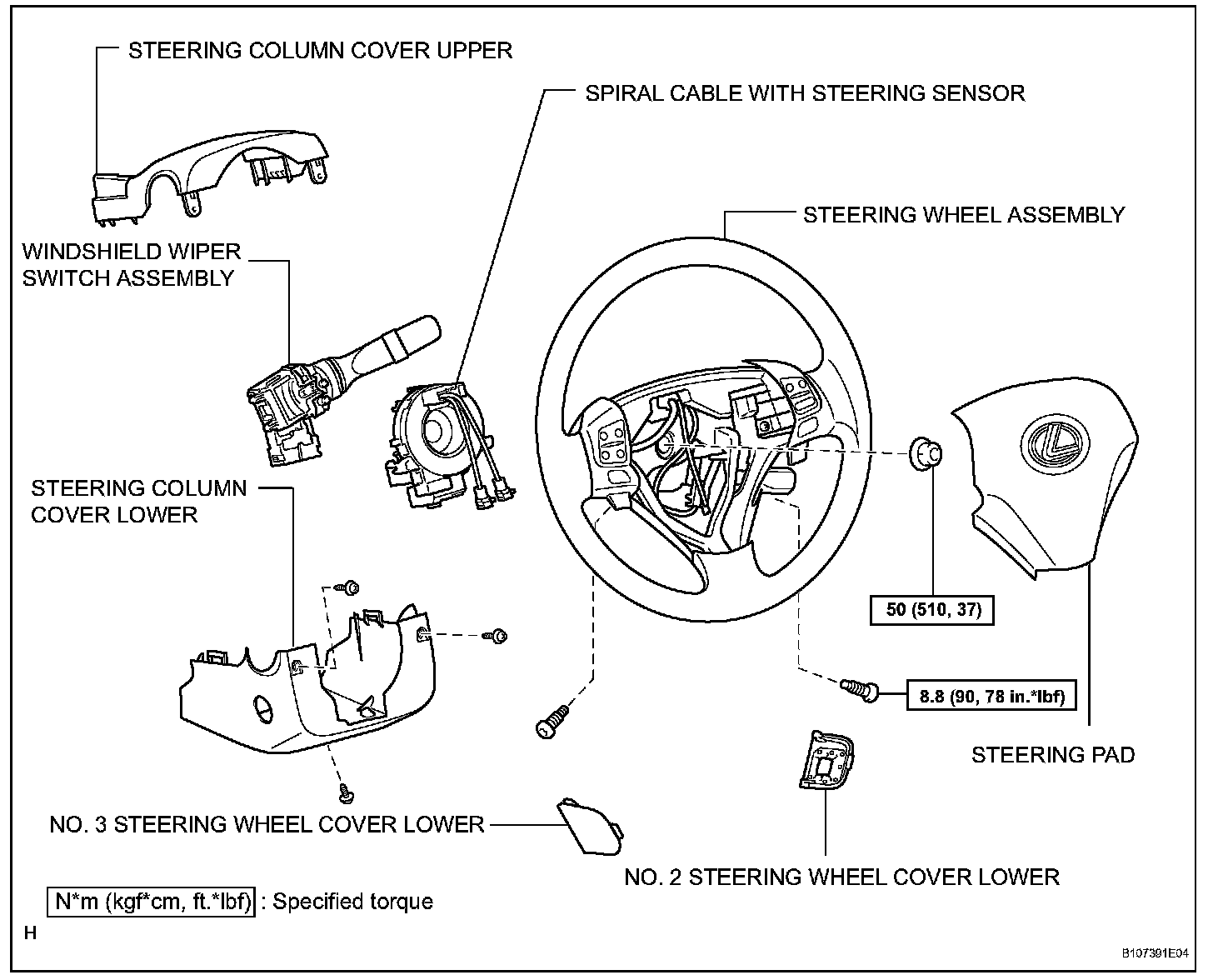 STEERING COLUMN COVER UPPER

SPIRAL CABLE WITH STEERING SENSOR

STEERING WHEEL ASSEMBLY

WINDSHIELD WIPER SWITCH ASSEMBLY

STEERING COLUMN COVER LOWER

50 (510, 37)

8.8 (90, 78 in.*lbf)

STEERING PAD

NO. 3 STEERING WHEEL COVER LOWER

NO. 2 STEERING WHEEL COVER LOWER

N*m (kgf*cm, ft.*lbf) : Specified torque

H

B107391E04