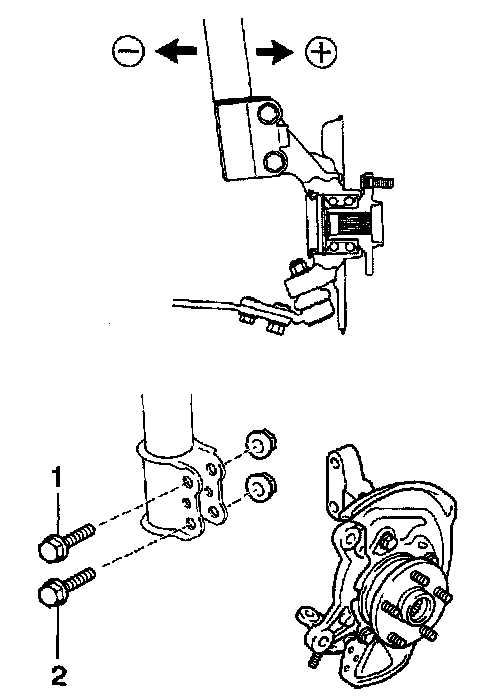 −
+
1
2