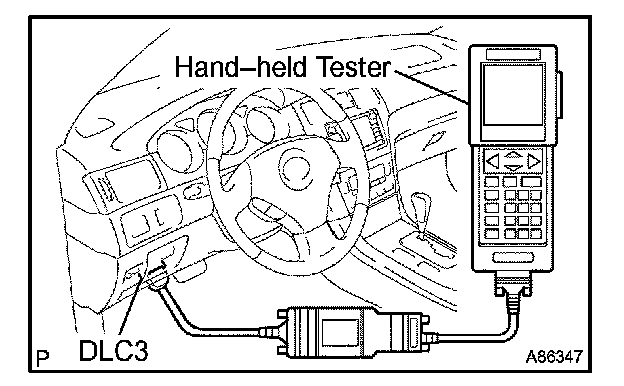 Hand–held Tester
P
DLC3
A86347