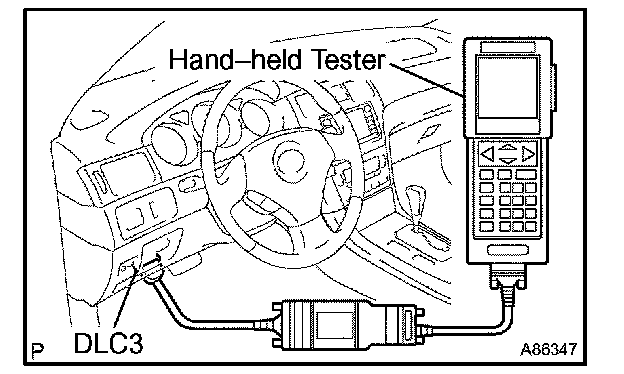 Hand–held Tester

DLC3

P

A86347