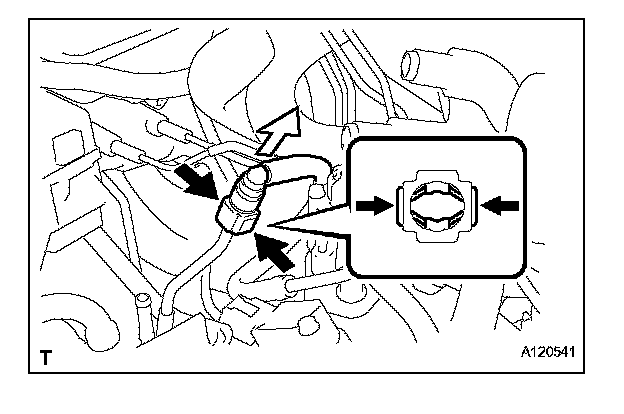 T

A120541