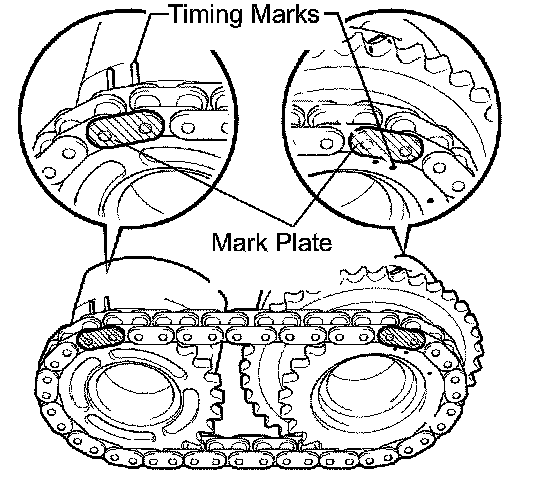 Timing Marks

Mark Plate