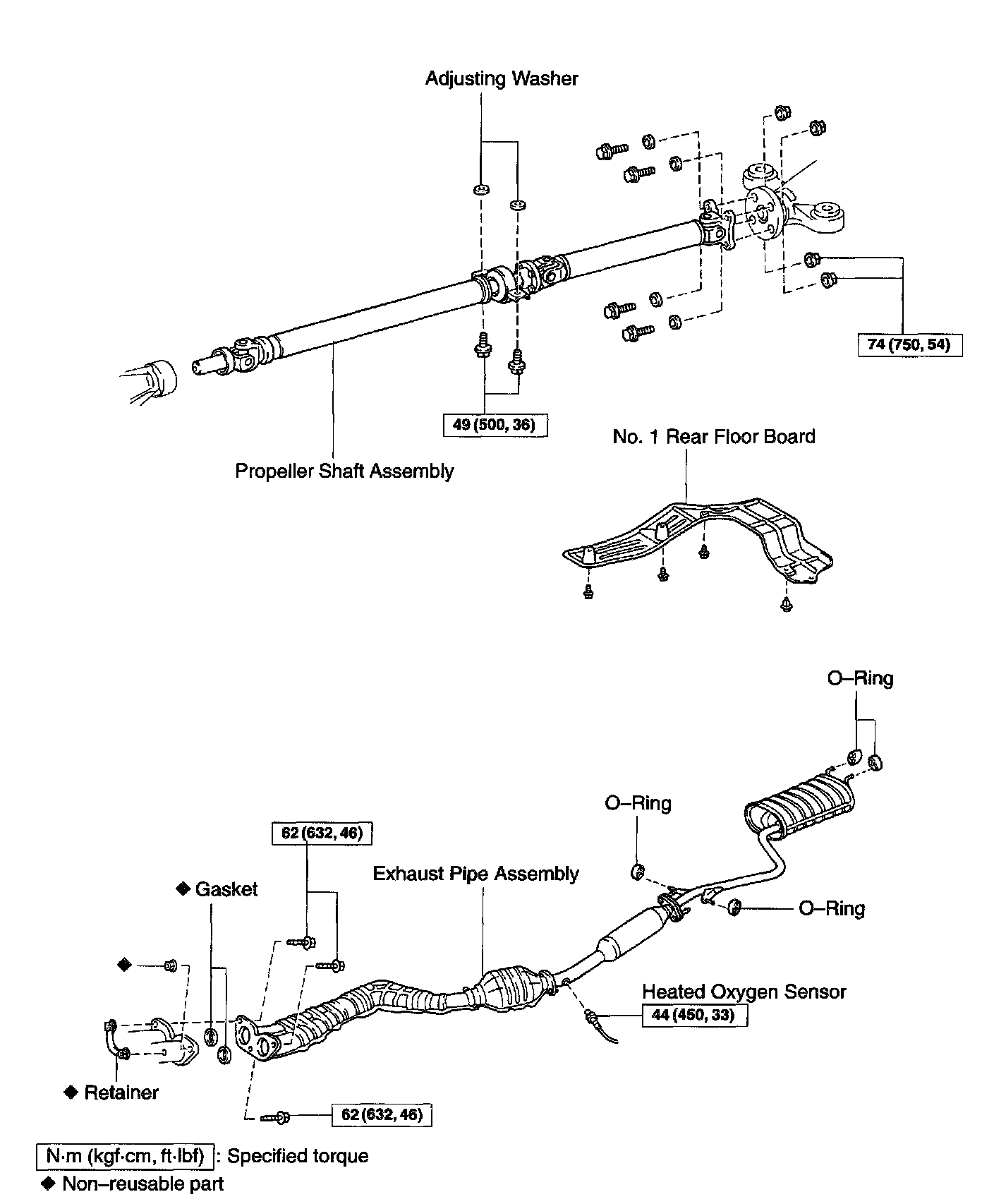 Adjusting Washer

74 (750, 54)

49 (500, 36)

Propeller Shaft Assembly

No. 1 Rear Floor Board

O–Ring

O–Ring

62 (632, 46)

Exhaust Pipe Assembly

◆ Gasket

O–Ring

◆

Heated Oxygen Sensor

44 (450, 33)

◆ Retainer

62 (632, 46)

N·m (kgf·cm, ft·lbf) : Specified torque

◆ Non–reusable part