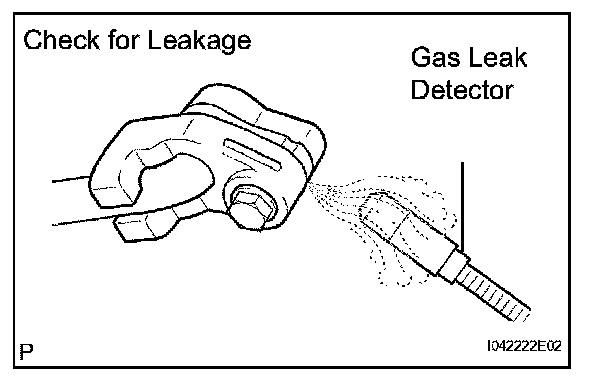 Check for Leakage

Gas Leak Detector

P

I042222E02