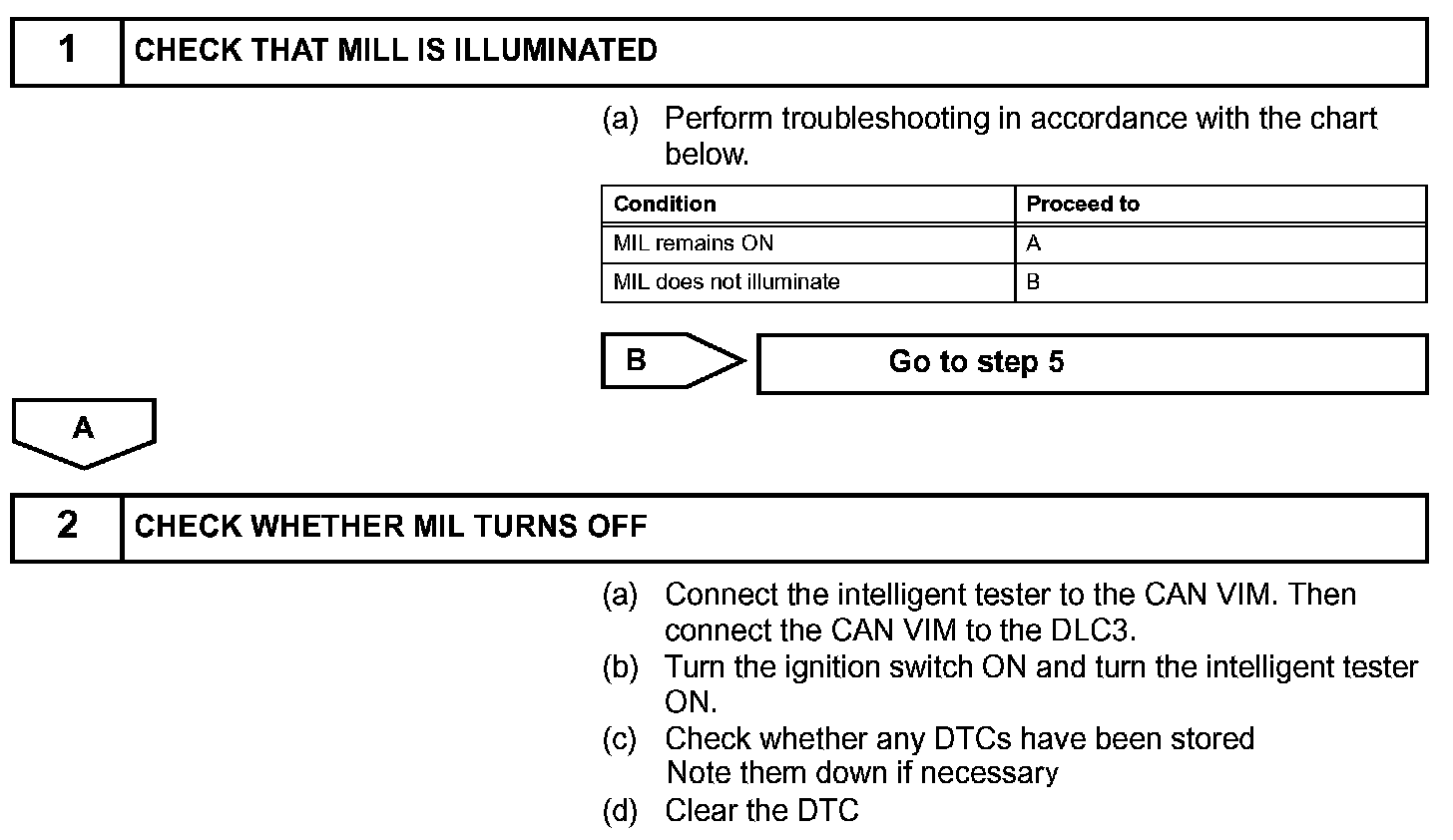 1 CHECK THAT MILL IS ILLUMINATED

(a) Perform troubleshooting in accordance with the chart below.

| Condition | Proceed to |
|---|---|
| MIL remains ON | A |
| MIL does not illuminate | B |

B

Go to step 5

A

2 CHECK WHETHER MIL TURNS OFF

(a) Connect the intelligent tester to the CAN VIM. Then connect the CAN VIM to the DLC3.
(b) Turn the ignition switch ON and turn the intelligent tester ON.
(c) Check whether any DTCs have been stored
Note them down if necessary
(d) Clear the DTC