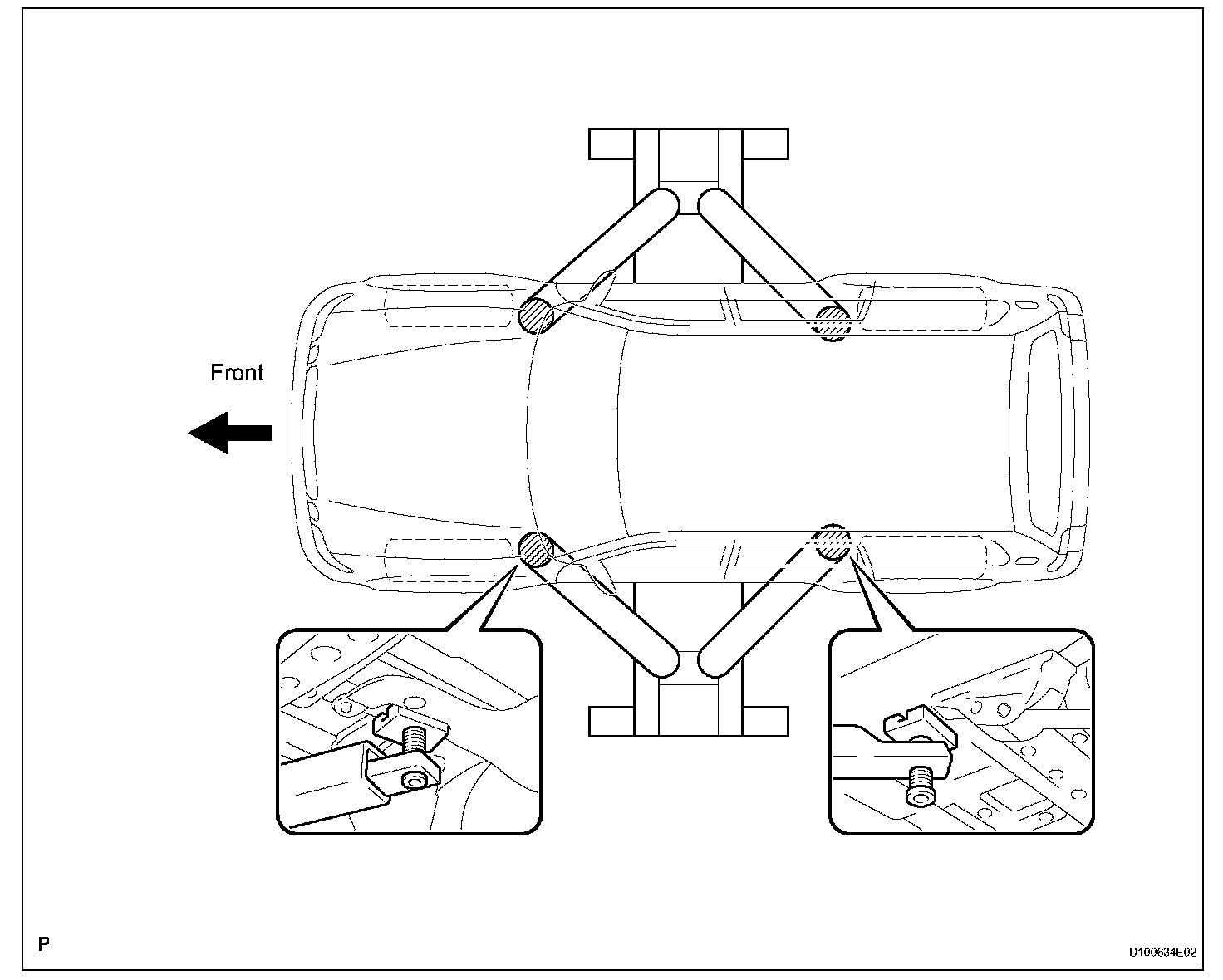 Front

P

D100634E02