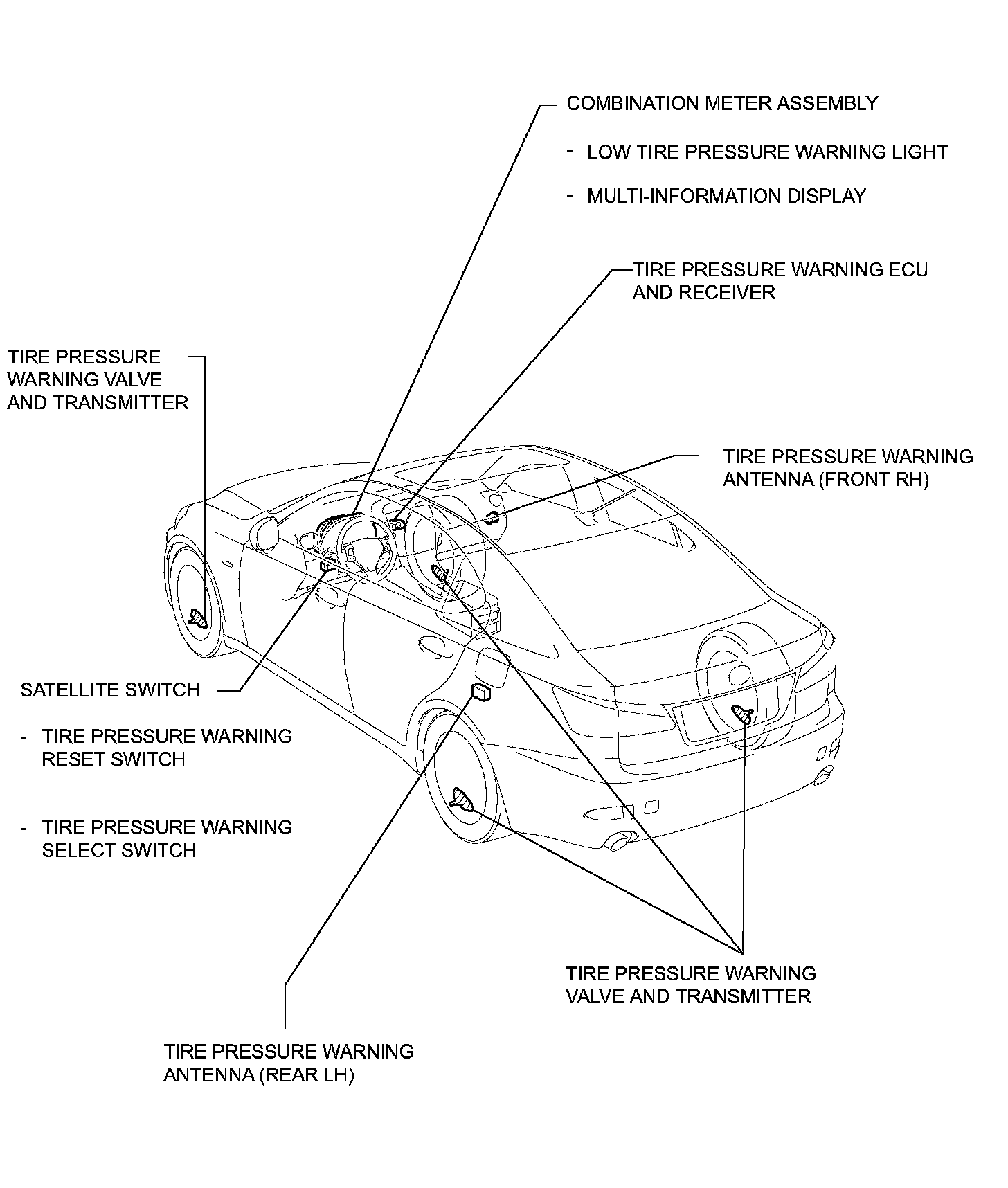 COMBINATION METER ASSEMBLY

- LOW TIRE PRESSURE WARNING LIGHT

- MULTI-INFORMATION DISPLAY

TIRE PRESSURE WARNING ECU AND RECEIVER

TIRE PRESSURE WARNING VALVE AND TRANSMITTER

TIRE PRESSURE WARNING ANTENNA (FRONT RH)

SATELLITE SWITCH

- TIRE PRESSURE WARNING RESET SWITCH

- TIRE PRESSURE WARNING SELECT SWITCH

TIRE PRESSURE WARNING VALVE AND TRANSMITTER

TIRE PRESSURE WARNING ANTENNA (REAR LH)