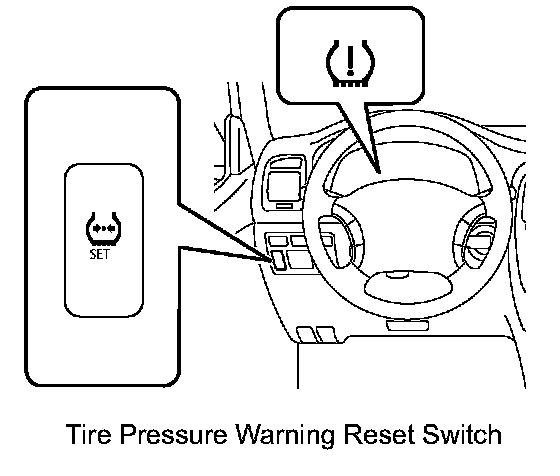 SET

Tire Pressure Warning Reset Switch