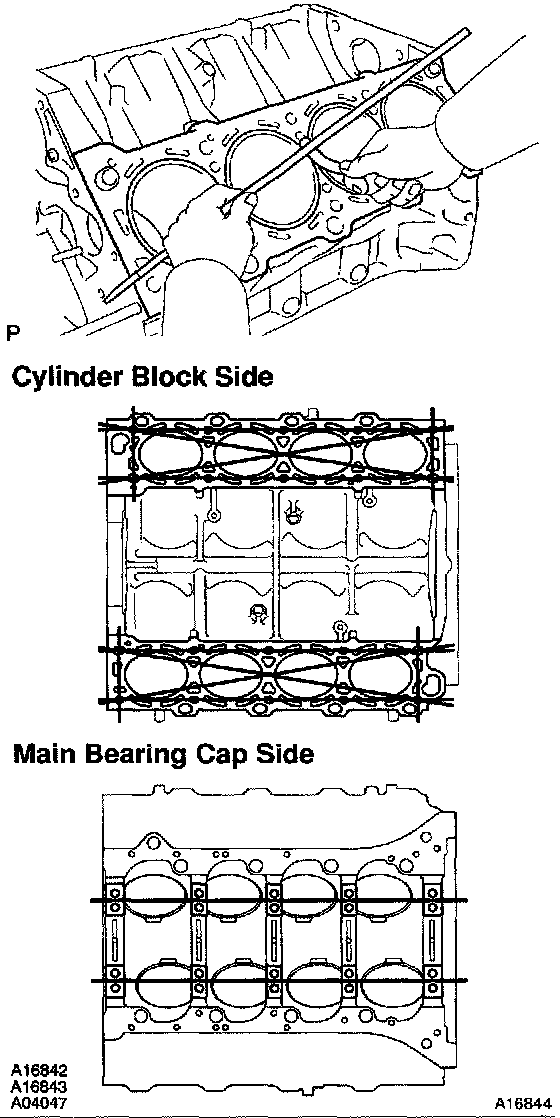 P

Cylinder Block Side

Main Bearing Cap Side

A16842
A16843
A04047

A16844