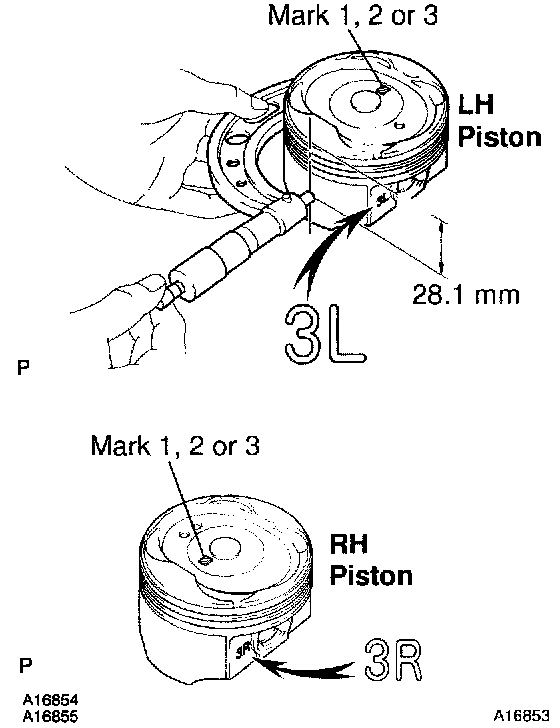 Mark 1, 2 or 3

LH
Piston

28.1 mm

3L

P

Mark 1, 2 or 3

RH
Piston

3R

P

A16854
A16855

A16853