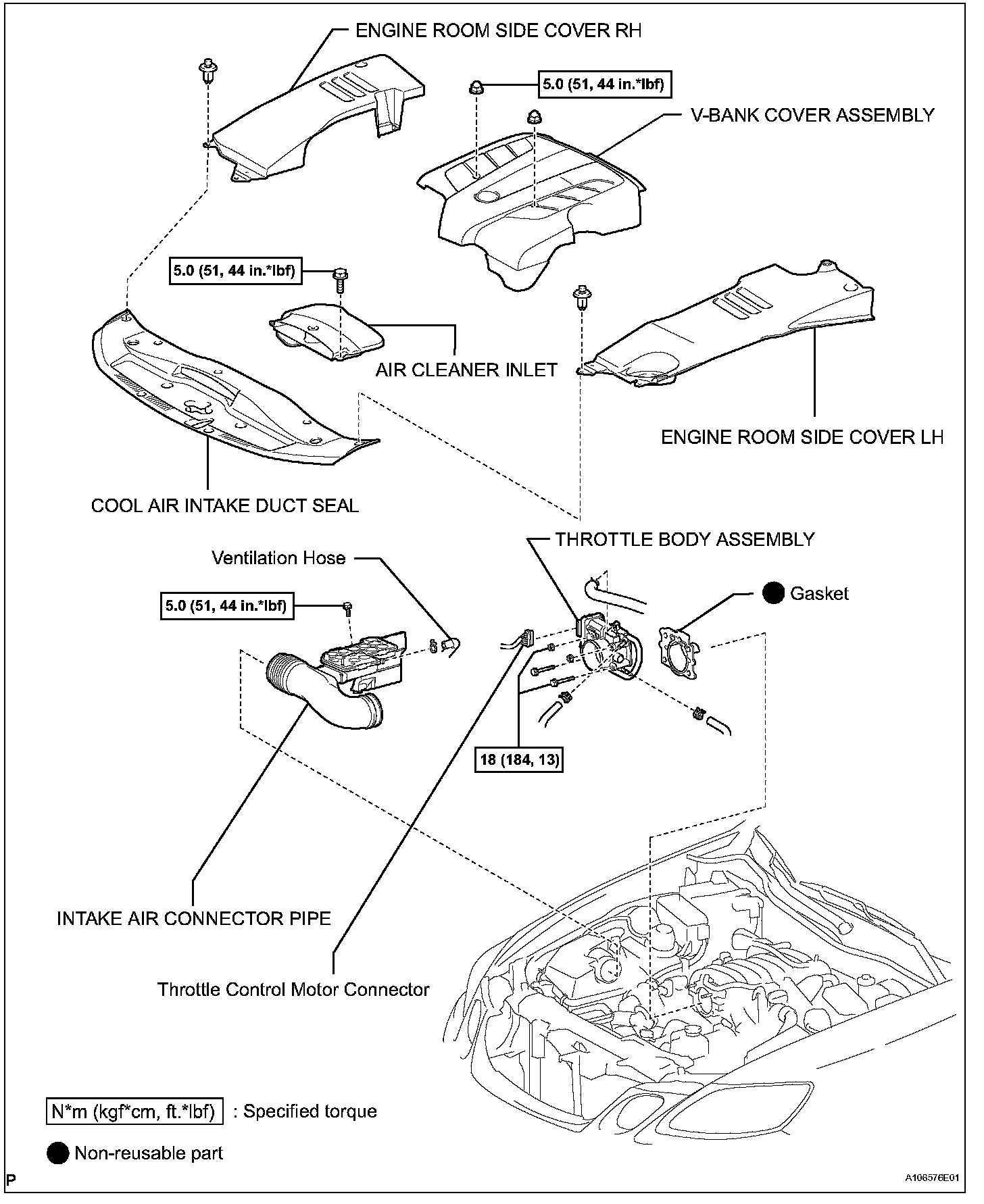 ENGINE ROOM SIDE COVER RH

5.0 (51, 44 in.*lbf)

V-BANK COVER ASSEMBLY

5.0 (51, 44 in.*lbf)

AIR CLEANER INLET

ENGINE ROOM SIDE COVER LH

COOL AIR INTAKE DUCT SEAL

THROTTLE BODY ASSEMBLY

Ventilation Hose

Gasket

5.0 (51, 44 in.*lbf)

18 (184, 13)

INTAKE AIR CONNECTOR PIPE

Throttle Control Motor Connector

N*m (kgf*cm, ft.*lbf) : Specified torque

Non-reusable part

P

A106576E01