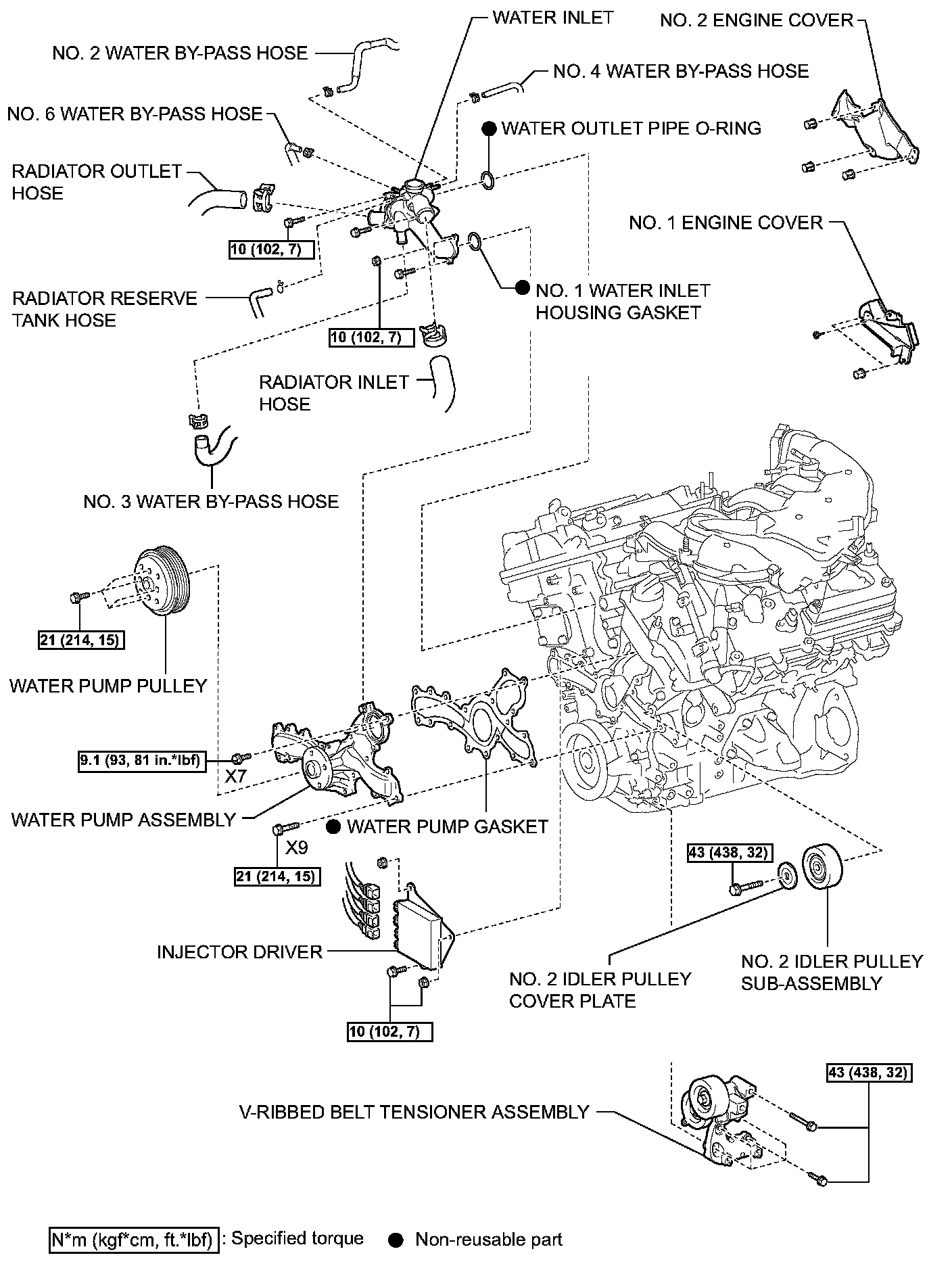 WATER INLET

NO. 2 ENGINE COVER

NO. 2 WATER BY-PASS HOSE

NO. 4 WATER BY-PASS HOSE

NO. 6 WATER BY-PASS HOSE

● WATER OUTLET PIPE O-RING

RADIATOR OUTLET HOSE

10 (102, 7)

NO. 1 ENGINE COVER

RADIATOR RESERVE TANK HOSE

● NO. 1 WATER INLET HOUSING GASKET

10 (102, 7)

RADIATOR INLET HOSE

NO. 3 WATER BY-PASS HOSE

21 (214, 15)

WATER PUMP PULLEY

9.1 (93, 81 in.*lbf)

X7

WATER PUMP ASSEMBLY

● WATER PUMP GASKET

X9

21 (214, 15)

43 (438, 32)

INJECTOR DRIVER

NO. 2 IDLER PULLEY COVER PLATE

NO. 2 IDLER PULLEY SUB-ASSEMBLY

10 (102, 7)

43 (438, 32)

V-RIBBED BELT TENSIONER ASSEMBLY

N*m (kgf*cm, ft.*lbf) : Specified torque ● Non-reusable part