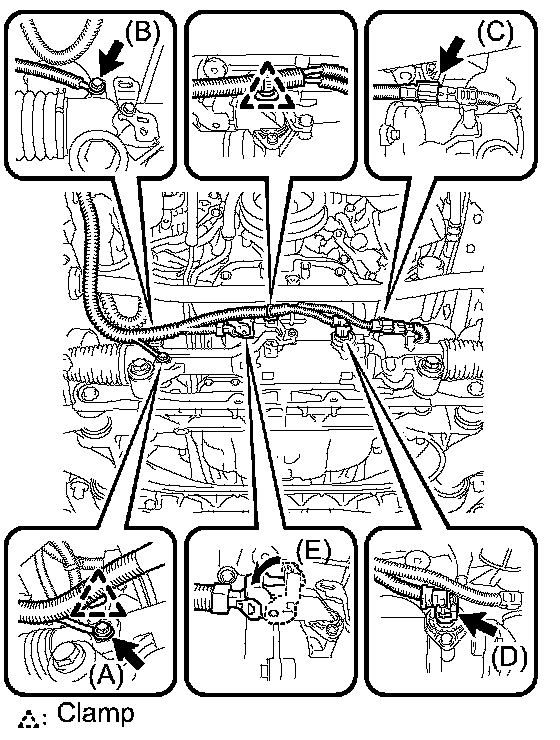 (B)

(C)

(A)

(E)

(D)

: Clamp