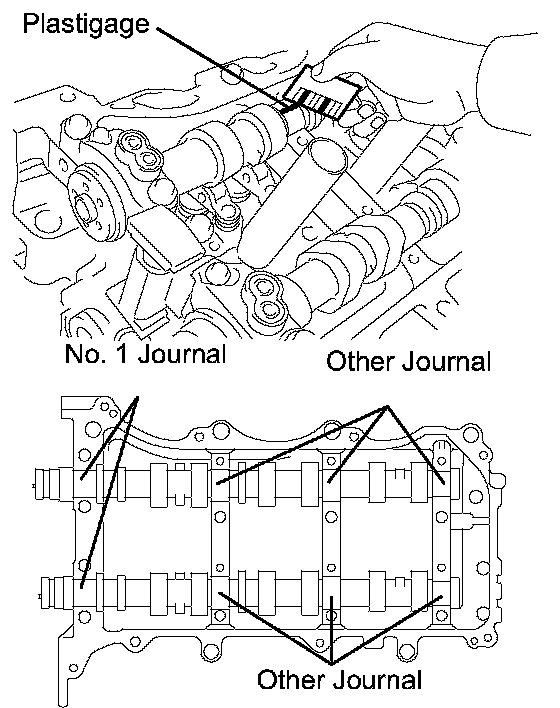 Plastigage

No. 1 Journal

Other Journal

Other Journal