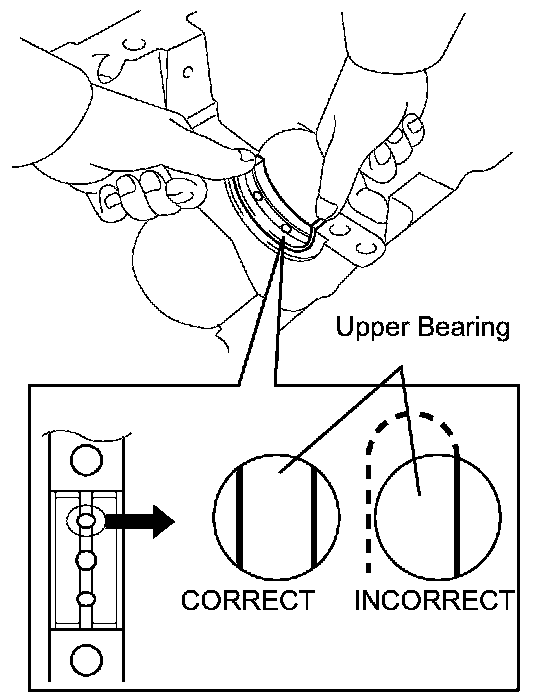 Upper Bearing

CORRECT

INCORRECT