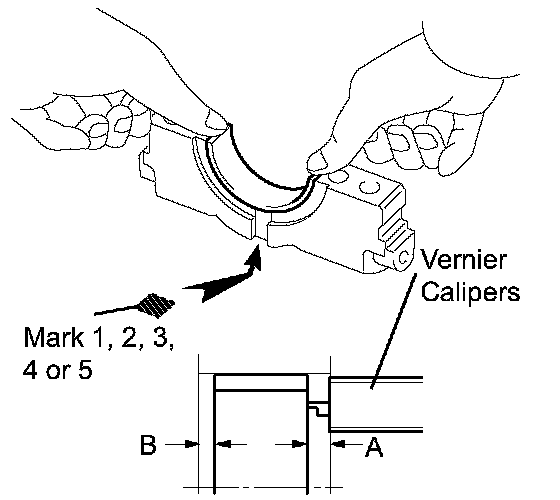 Vernier Calipers

Mark 1, 2, 3, 4 or 5

B

A