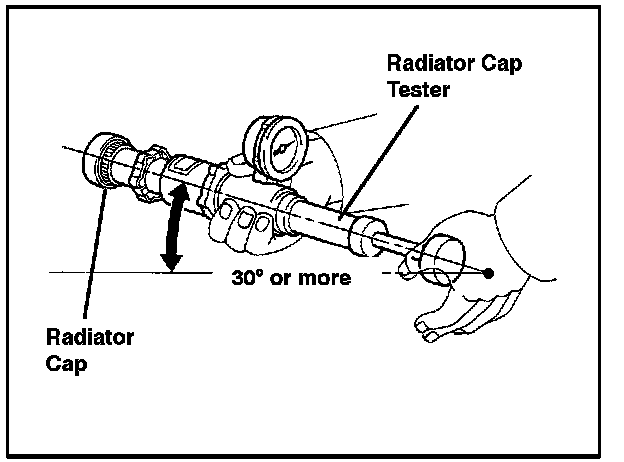 Radiator Cap Tester

30° or more

Radiator Cap