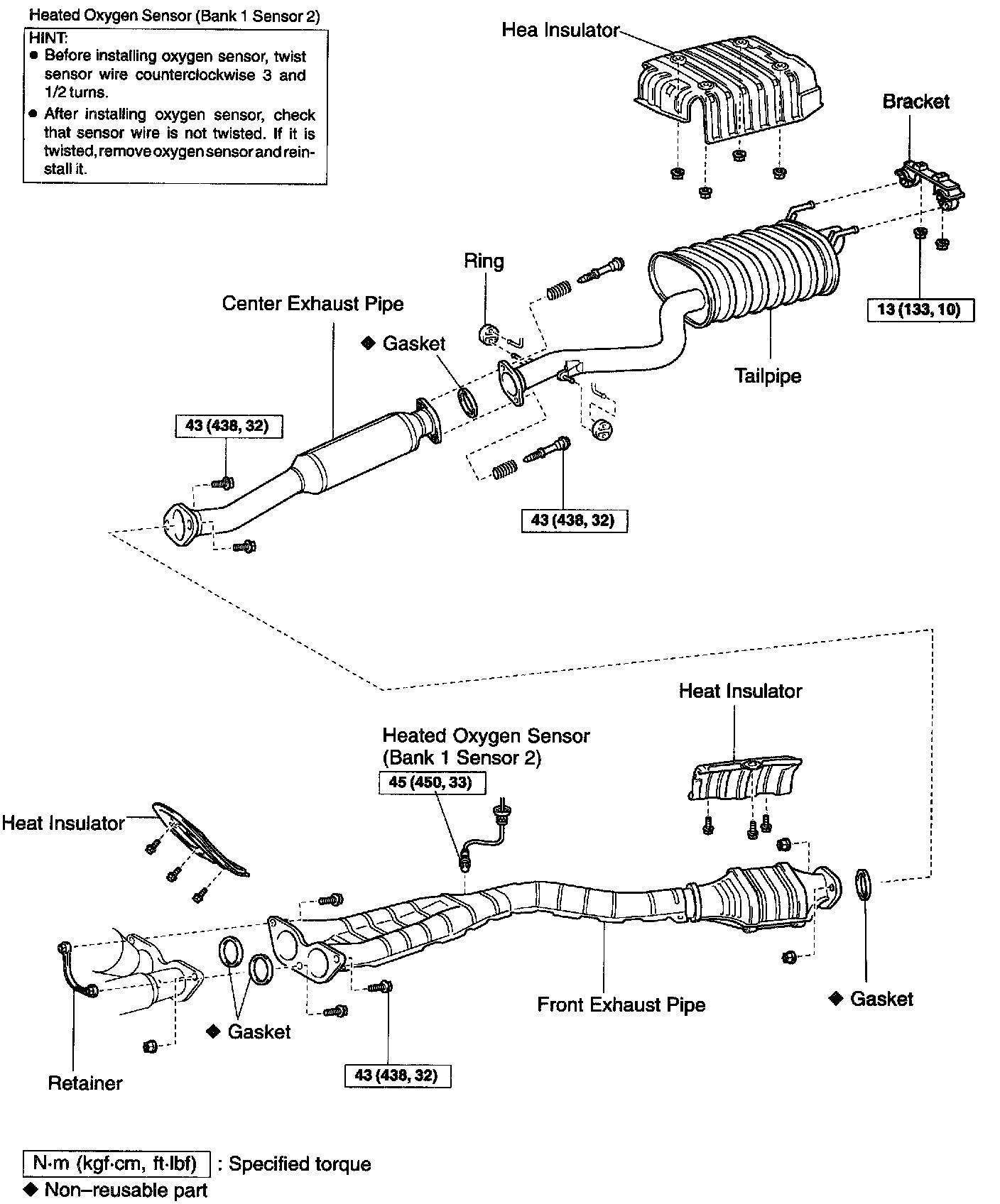 Heated Oxygen Sensor (Bank 1 Sensor 2)
HINT:
● Before installing oxygen sensor, twist sensor wire counterclockwise 3 and 1/2 turns.
● After installing oxygen sensor, check that sensor wire is not twisted. If it is twisted, remove oxygen sensor and reinstall it.

Hea Insulator

Bracket

Ring

Center Exhaust Pipe

◆ Gasket

13 (133, 10)

Tailpipe

43 (438, 32)

43 (438, 32)

Heat Insulator

Heated Oxygen Sensor (Bank 1 Sensor 2)

45 (450, 33)

Heat Insulator

Front Exhaust Pipe

◆ Gasket

◆ Gasket

Retainer

43 (438, 32)

N·m (kgf·cm, ft·lbf) : Specified torque
◆ Non–reusable part