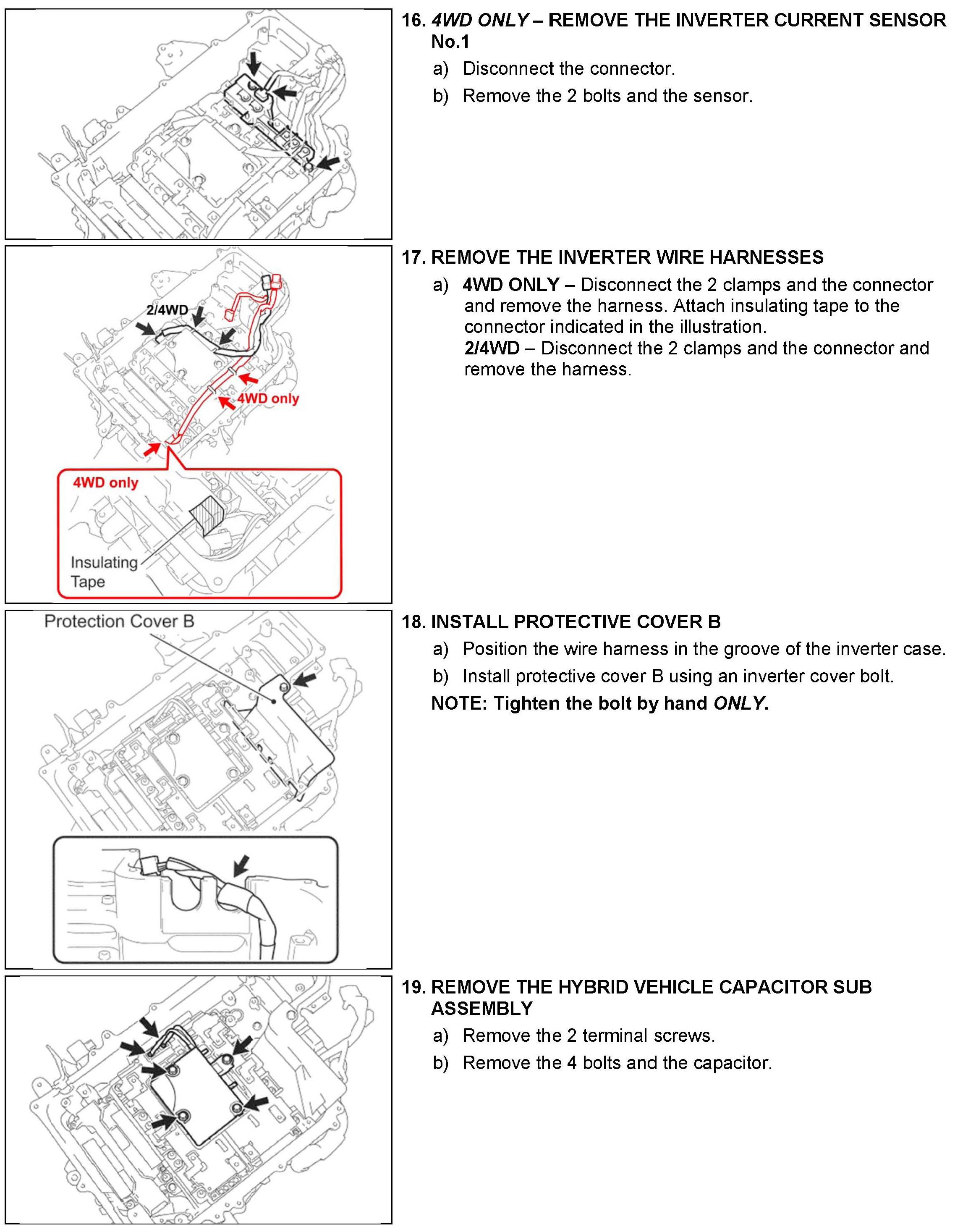 16. 4WD ONLY – REMOVE THE INVERTER CURRENT SENSOR No.1

a) Disconnect the connector.

b) Remove the 2 bolts and the sensor.

2/4WD

4WD only

4WD only

Insulating Tape

17. REMOVE THE INVERTER WIRE HARNESSES

a) 4WD ONLY – Disconnect the 2 clamps and the connector and remove the harness. Attach insulating tape to the connector indicated in the illustration.
2/4WD – Disconnect the 2 clamps and the connector and remove the harness.

Protection Cover B

18. INSTALL PROTECTIVE COVER B

a) Position the wire harness in the groove of the inverter case.

b) Install protective cover B using an inverter cover bolt.

NOTE: Tighten the bolt by hand ONLY.

19. REMOVE THE HYBRID VEHICLE CAPACITOR SUB ASSEMBLY

a) Remove the 2 terminal screws.

b) Remove the 4 bolts and the capacitor.