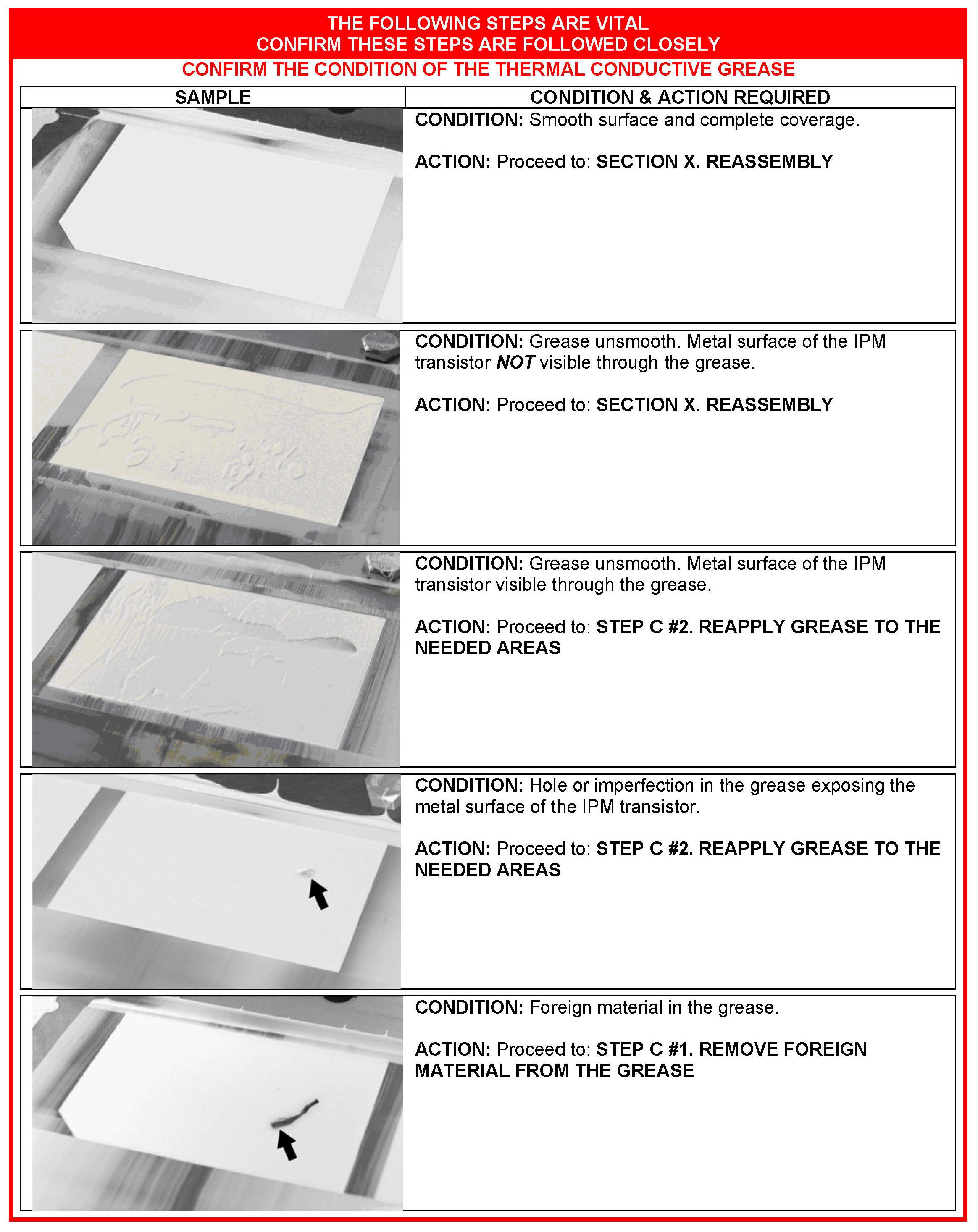 THE FOLLOWING STEPS ARE VITAL
CONFIRM THESE STEPS ARE FOLLOWED CLOSELY

CONFIRM THE CONDITION OF THE THERMAL CONDUCTIVE GREASE

| SAMPLE | CONDITION & ACTION REQUIRED |
|---|---|
| | CONDITION: Smooth surface and complete coverage. ACTION: Proceed to: SECTION X. REASSEMBLY |
| | CONDITION: Grease unsmooth. Metal surface of the IPM transistor NOT visible through the grease. ACTION: Proceed to: SECTION X. REASSEMBLY |
| | CONDITION: Grease unsmooth. Metal surface of the IPM transistor visible through the grease. ACTION: Proceed to: STEP C #2. REAPPLY GREASE TO THE NEEDED AREAS |
| | CONDITION: Hole or imperfection in the grease exposing the metal surface of the IPM transistor. ACTION: Proceed to: STEP C #2. REAPPLY GREASE TO THE NEEDED AREAS |
| | CONDITION: Foreign material in the grease. ACTION: Proceed to: STEP C #1. REMOVE FOREIGN MATERIAL FROM THE GREASE |