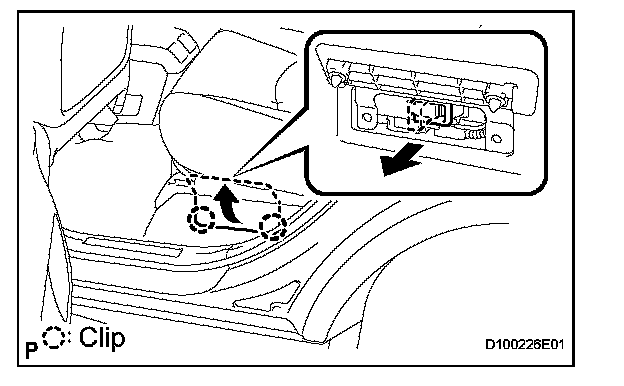 P : Clip

D100226E01