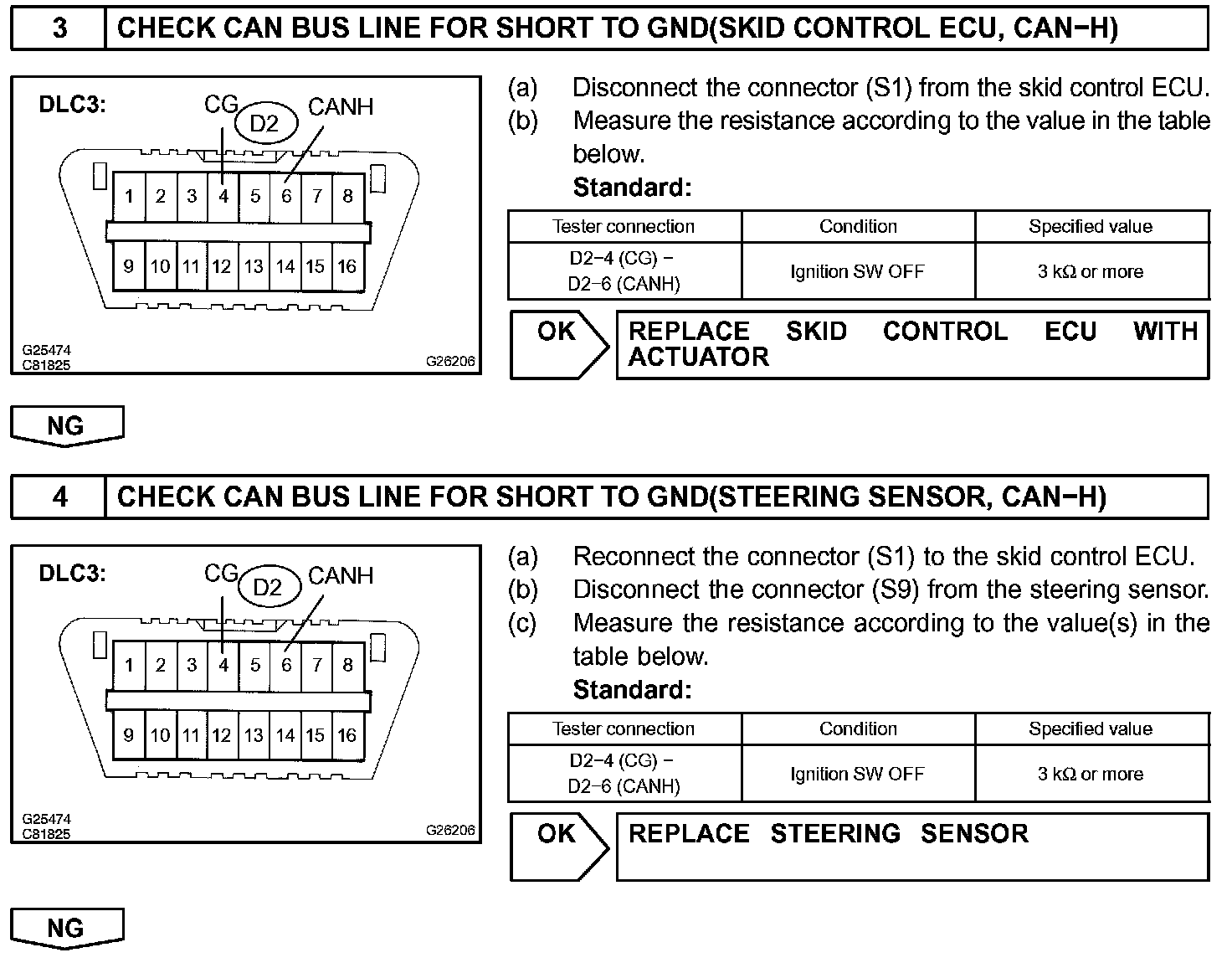 3 CHECK CAN BUS LINE FOR SHORT TO GND(SKID CONTROL ECU, CAN−H)

DLC3:
CG D2 CANH
1 2 3 4 5 6 7 8
9 10 11 12 13 14 15 16
G25474
C81825
G26206

(a) Disconnect the connector (S1) from the skid control ECU.
(b) Measure the resistance according to the value in the table below.
Standard:

| Tester connection | Condition | Specified value |
|---|---|---|
| D2−4 (CG) − D2−6 (CANH) | Ignition SW OFF | 3 kΩ or more |

OK
REPLACE SKID CONTROL ECU WITH ACTUATOR

NG

4 CHECK CAN BUS LINE FOR SHORT TO GND(STEERING SENSOR, CAN−H)

DLC3:
CG D2 CANH
1 2 3 4 5 6 7 8
9 10 11 12 13 14 15 16
G25474
C81825
G26206

(a) Reconnect the connector (S1) to the skid control ECU.
(b) Disconnect the connector (S9) from the steering sensor.
(c) Measure the resistance according to the value(s) in the table below.
Standard:

| Tester connection | Condition | Specified value |
|---|---|---|
| D2−4 (CG) − D2−6 (CANH) | Ignition SW OFF | 3 kΩ or more |

OK
REPLACE STEERING SENSOR

NG