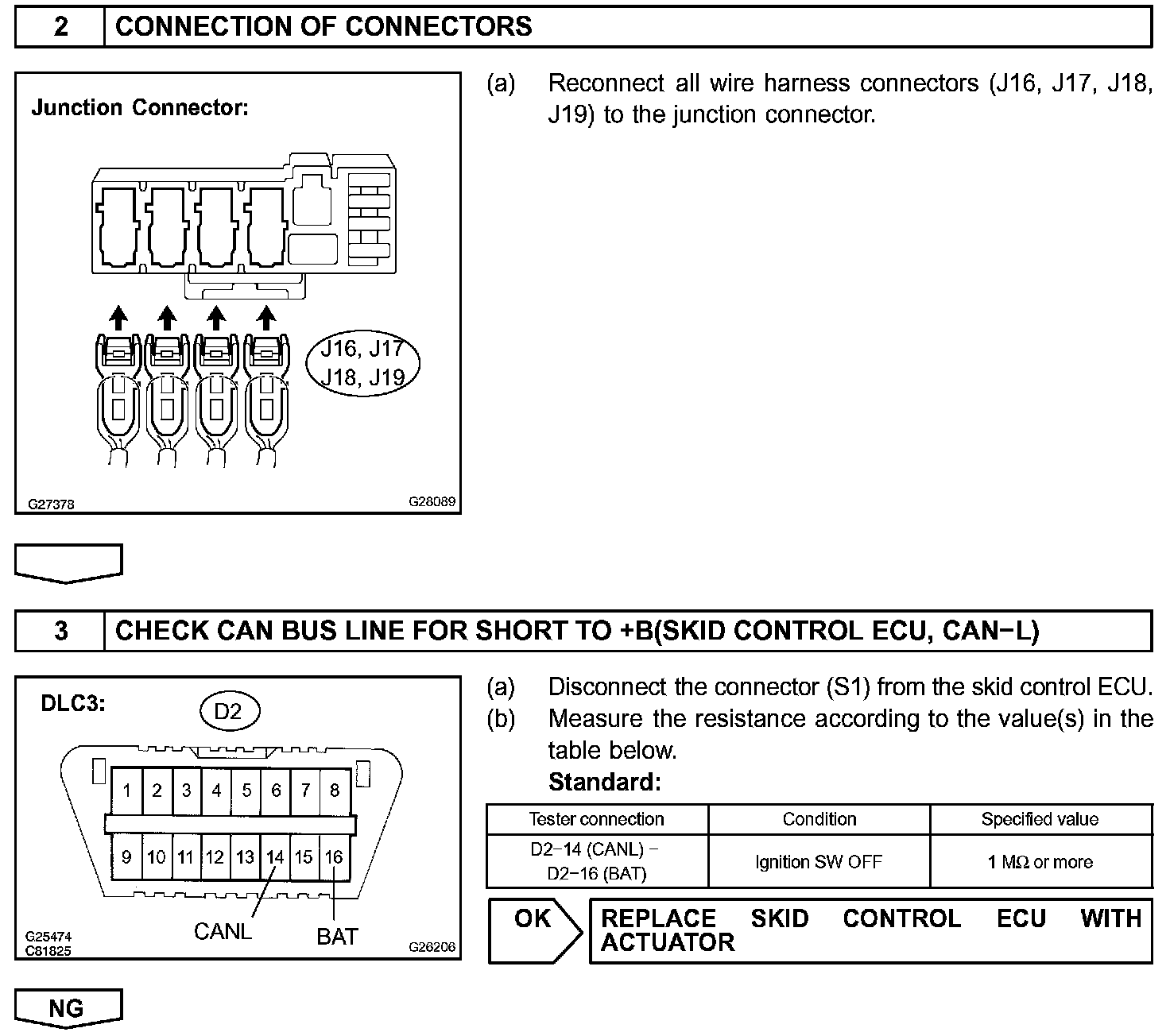 2 CONNECTION OF CONNECTORS

Junction Connector:

J16, J17
J18, J19

G27378 G28089

(a) Reconnect all wire harness connectors (J16, J17, J18, J19) to the junction connector.

3 CHECK CAN BUS LINE FOR SHORT TO +B(SKID CONTROL ECU, CAN−L)

DLC3:

D2

1 2 3 4 5 6 7 8
9 10 11 12 13 14 15 16

CANL BAT

G25474
C81825 G26206

(a) Disconnect the connector (S1) from the skid control ECU.
(b) Measure the resistance according to the value(s) in the table below.

Standard:

| Tester connection | Condition | Specified value |
|---|---|---|
| D2−14 (CANL) − D2−16 (BAT) | Ignition SW OFF | 1 MΩ or more |

OK REPLACE SKID CONTROL ECU WITH ACTUATOR

NG