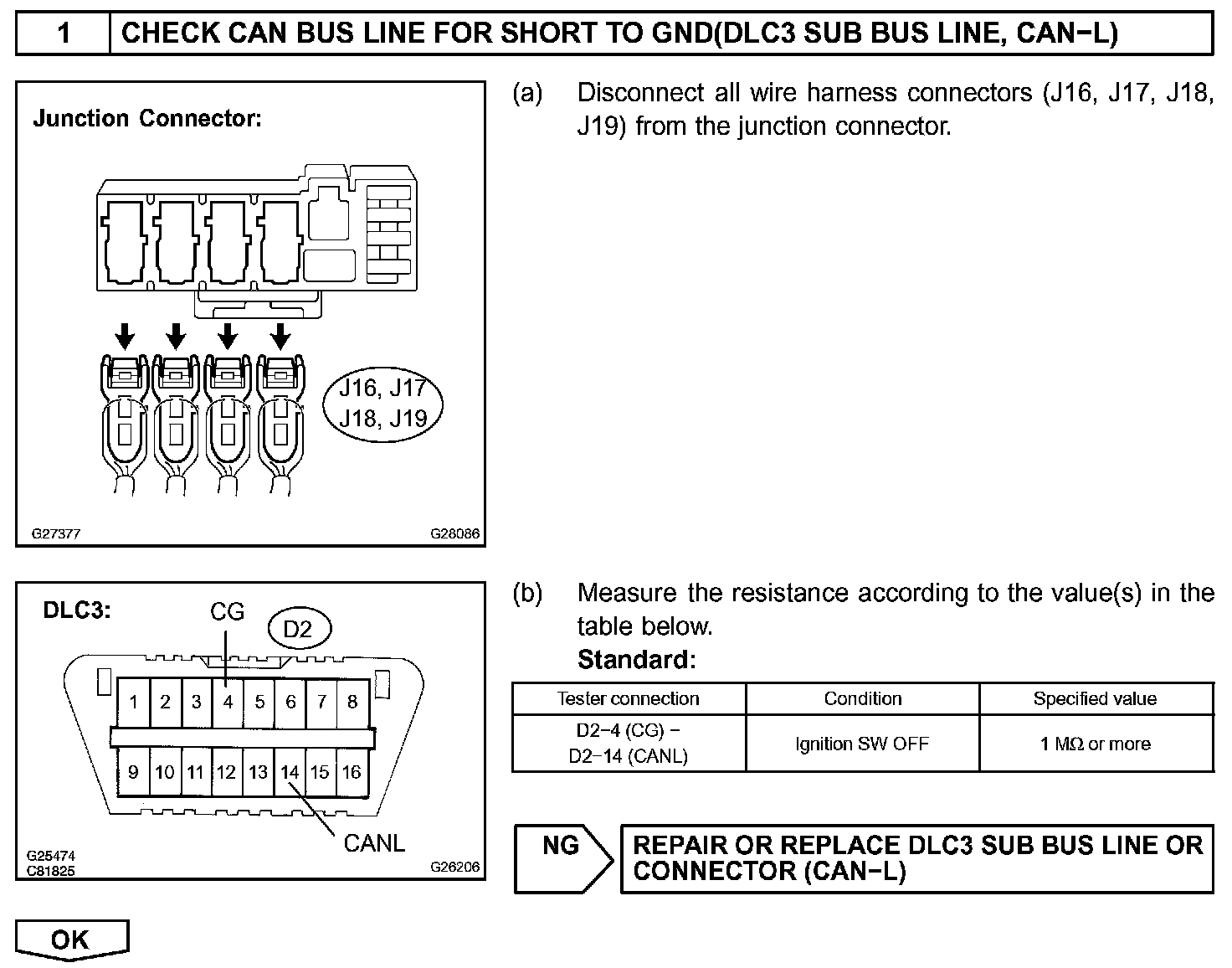 1 CHECK CAN BUS LINE FOR SHORT TO GND(DLC3 SUB BUS LINE, CAN−L)

Junction Connector:

J16, J17
J18, J19

G27377 G28086

(a) Disconnect all wire harness connectors (J16, J17, J18, J19) from the junction connector.

DLC3:
CG
D2
1 2 3 4 5 6 7 8
9 10 11 12 13 14 15 16
CANL

G25474
C81825 G26206

(b) Measure the resistance according to the value(s) in the table below.
Standard:

| Tester connection | Condition | Specified value |
|---|---|---|
| D2−4 (CG) − D2−14 (CANL) | Ignition SW OFF | 1 MΩ or more |

NG REPAIR OR REPLACE DLC3 SUB BUS LINE OR CONNECTOR (CAN−L)

OK