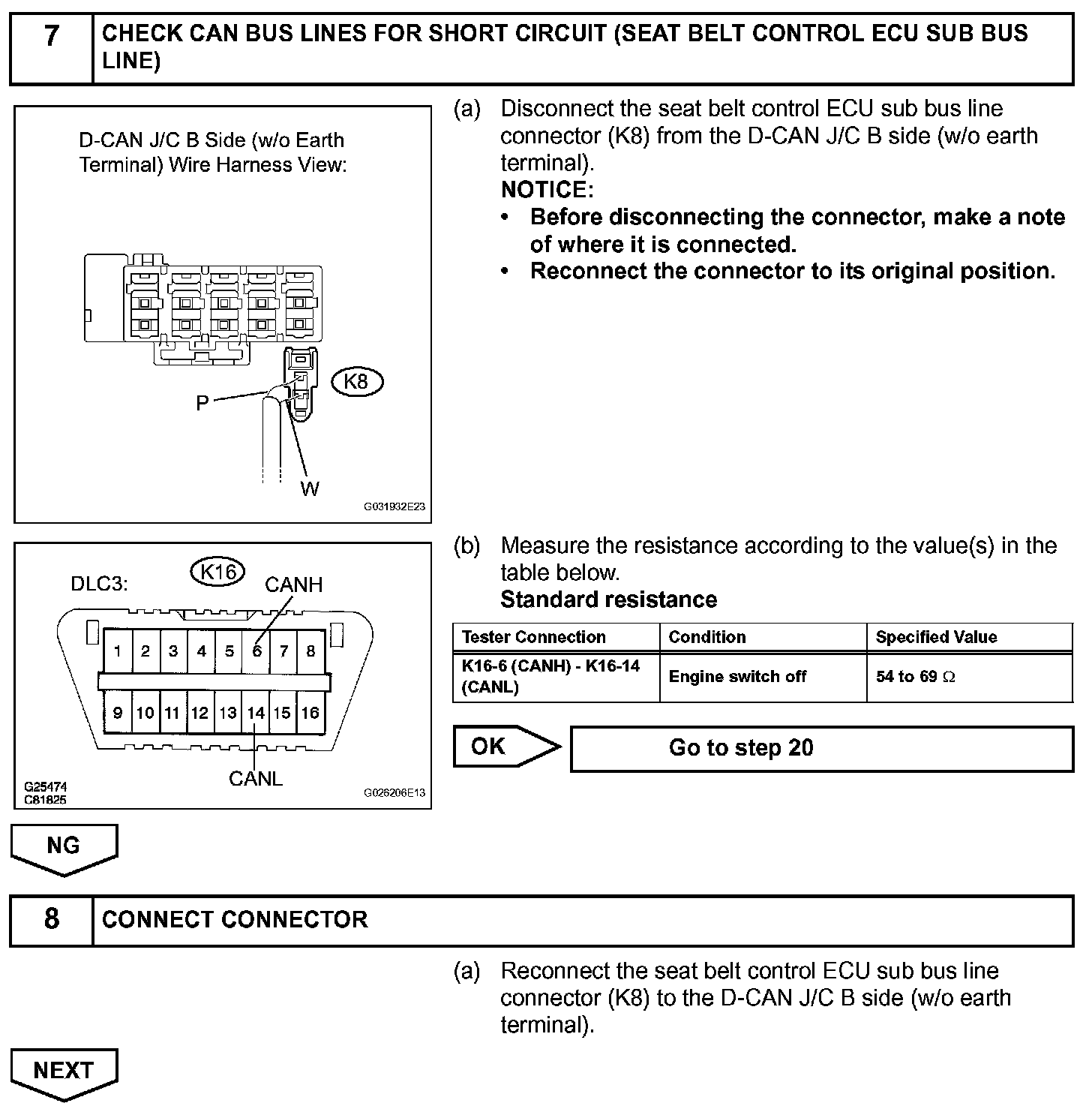 7 CHECK CAN BUS LINES FOR SHORT CIRCUIT (SEAT BELT CONTROL ECU SUB BUS LINE)

D-CAN J/C B Side (w/o Earth Terminal) Wire Harness View:

K8

P

W

G031932E23

(a) Disconnect the seat belt control ECU sub bus line connector (K8) from the D-CAN J/C B side (w/o earth terminal).
NOTICE:
• Before disconnecting the connector, make a note of where it is connected.
• Reconnect the connector to its original position.

DLC3:

K16

CANH

1 2 3 4 5 6 7 8

9 10 11 12 13 14 15 16

CANL

G25474
C81825

G026206E13

(b) Measure the resistance according to the value(s) in the table below.
Standard resistance

| Tester Connection | Condition | Specified Value |
|---|---|---|
| K16-6 (CANH) - K16-14 (CANL) | Engine switch off | 54 to 69 $\Omega$ |

OK

Go to step 20

NG

8 CONNECT CONNECTOR

(a) Reconnect the seat belt control ECU sub bus line connector (K8) to the D-CAN J/C B side (w/o earth terminal).

NEXT