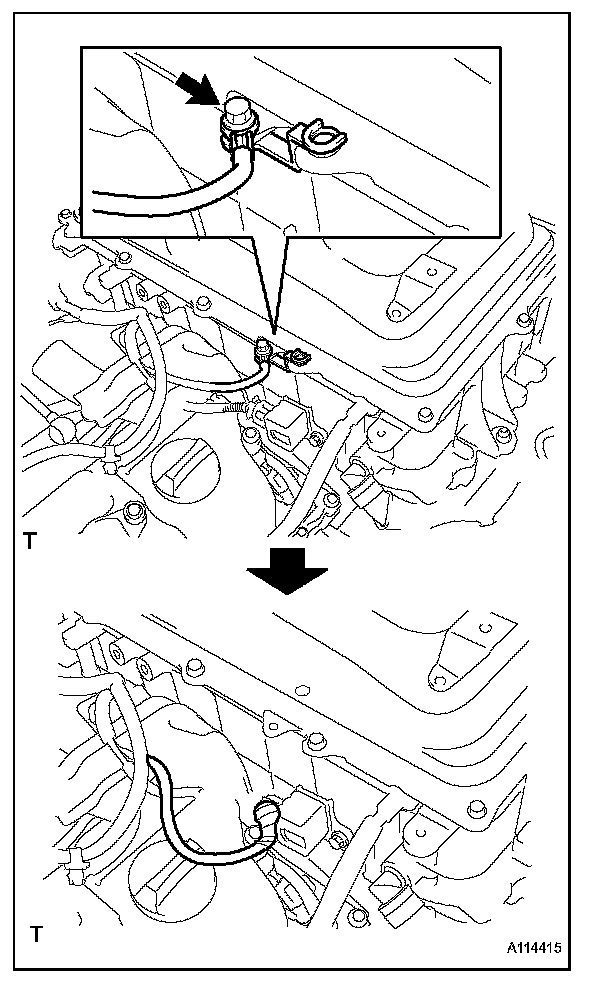 T

T

A114415